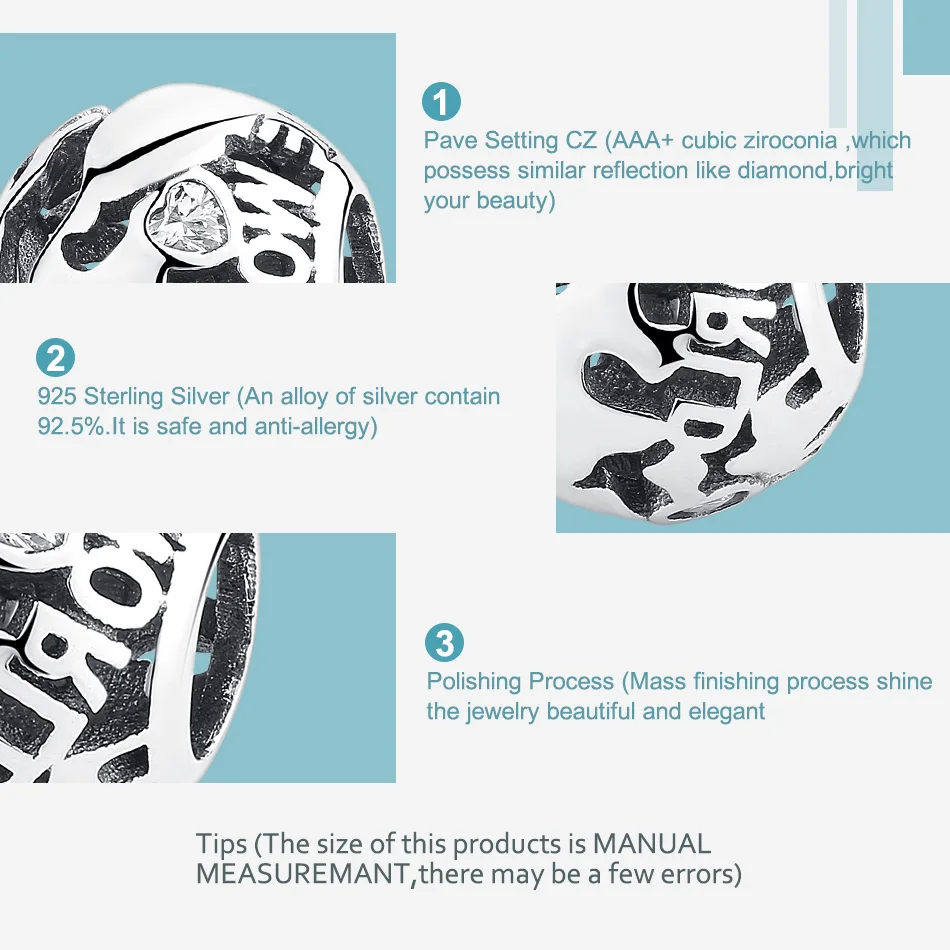 1
Pave Setting CZ (AAA+ cubic ziroconia ,which possess similar reflection like diamond,bright your beauty)

2
925 Sterling Silver (An alloy of silver contain 92.5%.It is safe and anti-allergy)

3
Polishing Process (Mass finishing process shine the jewelry beautiful and elegant

Tips (The size of this products is MANUAL MEASUREMANT,there may be a few errors)