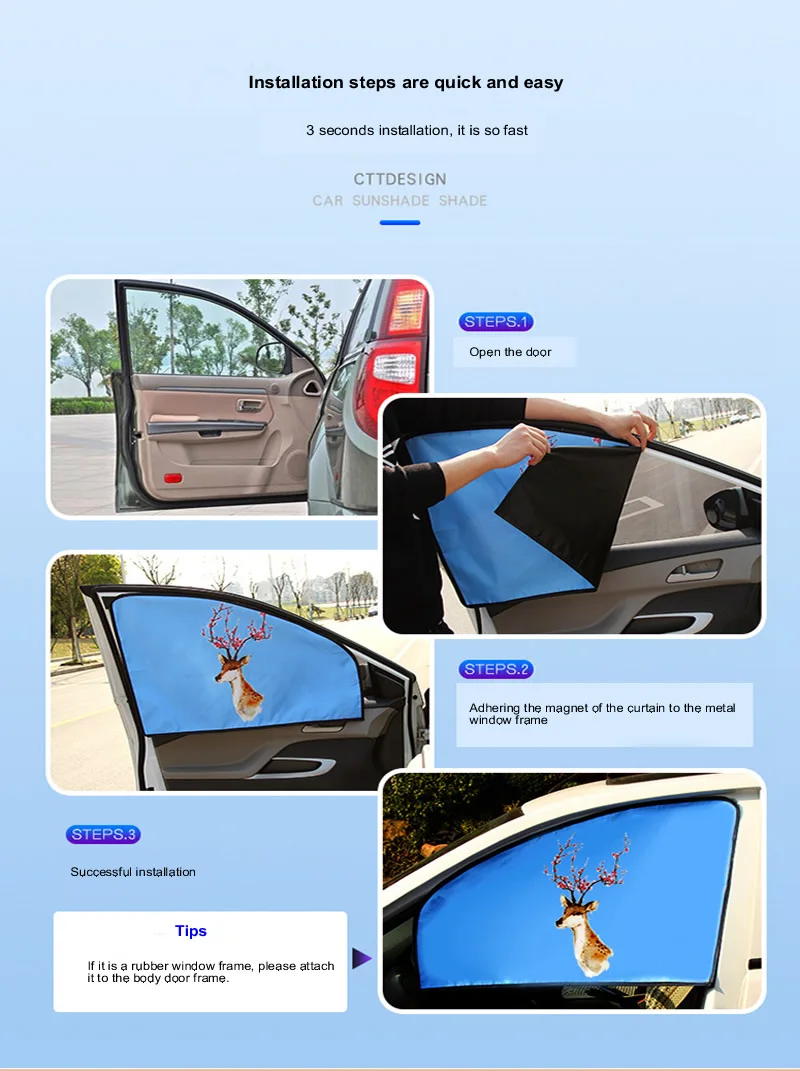 Installation steps are quick and easy

3 seconds installation, it is so fast

CTTDESIGN
CAR SUNSHADE SHADE

STEPS.1

Open the door

STEPS.2

Adhering the magnet of the curtain to the metal window frame

STEPS.3

Successful installation

Tips

If it is a rubber window frame, please attach it to the body door frame.