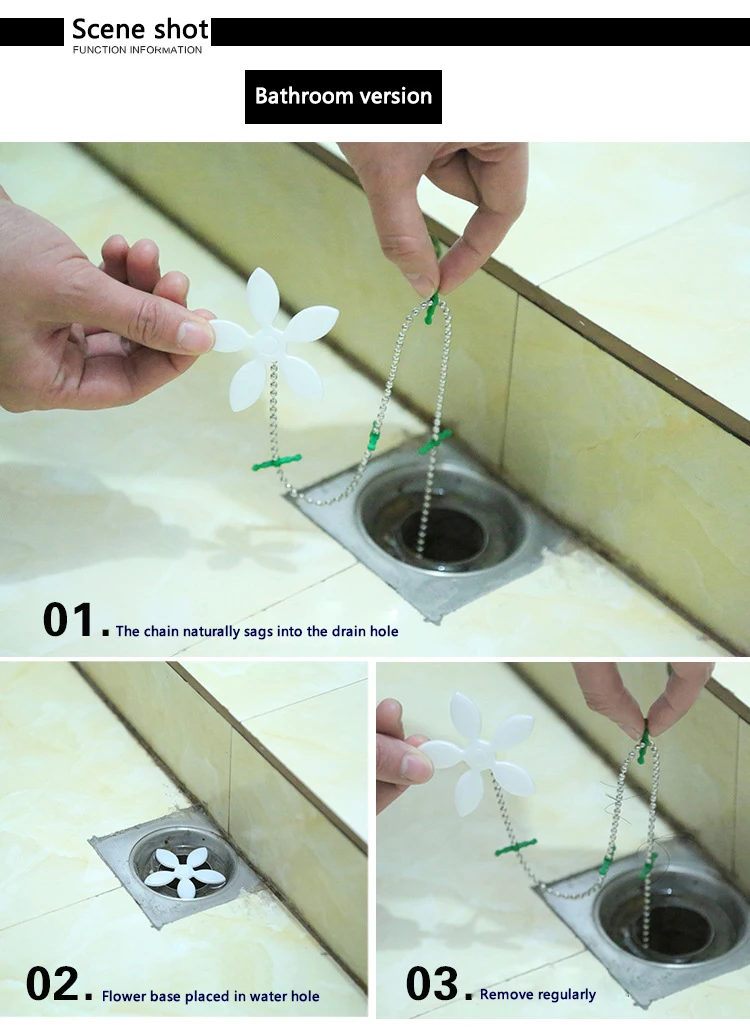 Scene shot
FUNCTION INFORMATION

Bathroom version

01. The chain naturally sags into the drain hole

02. Flower base placed in water hole

03. Remove regularly