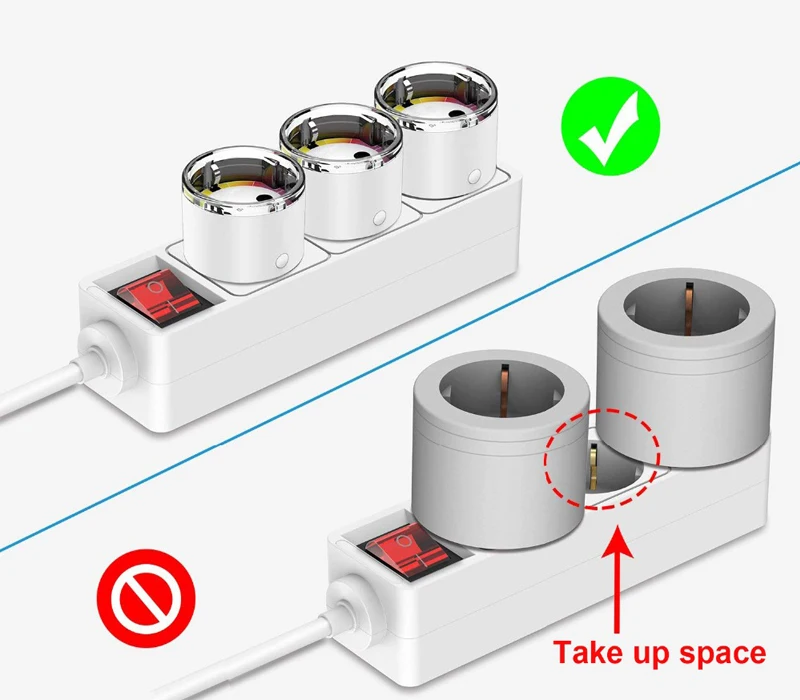 Take up space