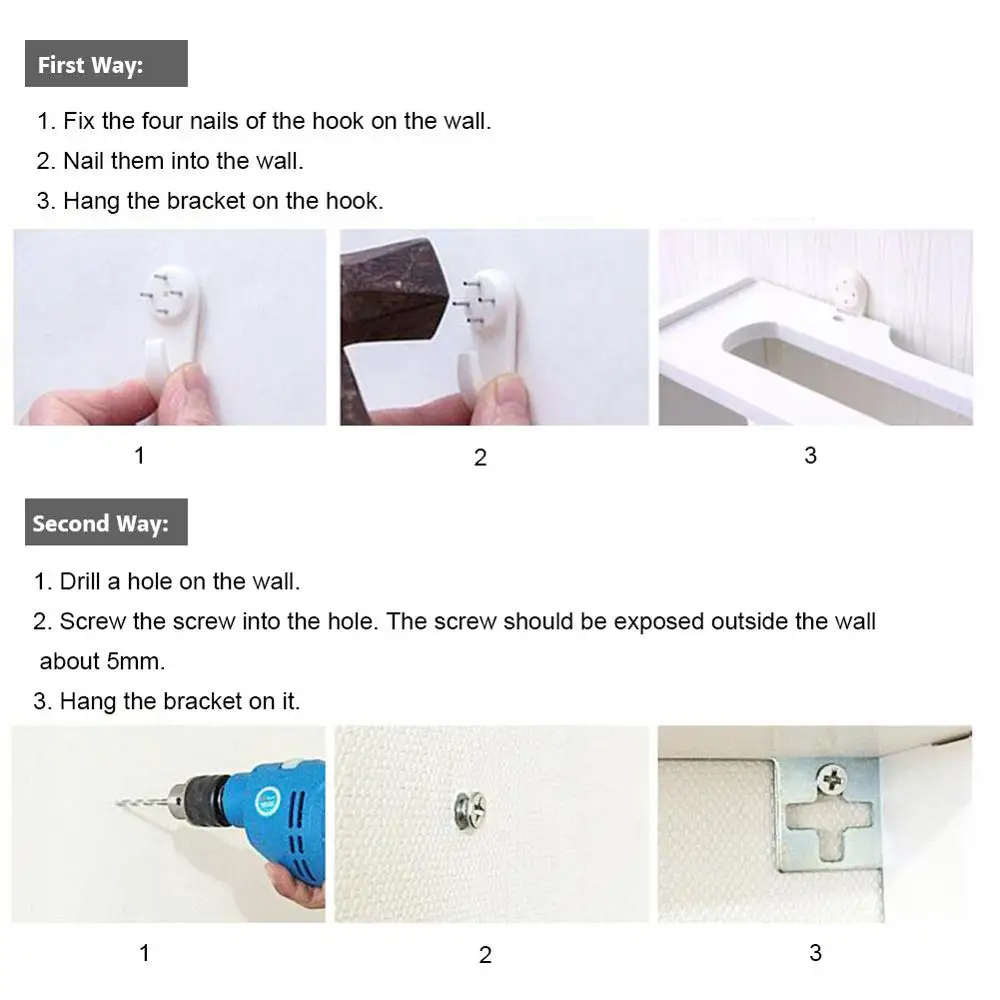 First Way:

1. Fix the four nails of the hook on the wall.
2. Nail them into the wall.
3. Hang the bracket on the hook.

1

2

3

Second Way:

1. Drill a hole on the wall.
2. Screw the screw into the hole. The screw should be exposed outside the wall about 5mm.
3. Hang the bracket on it.

1

2

3