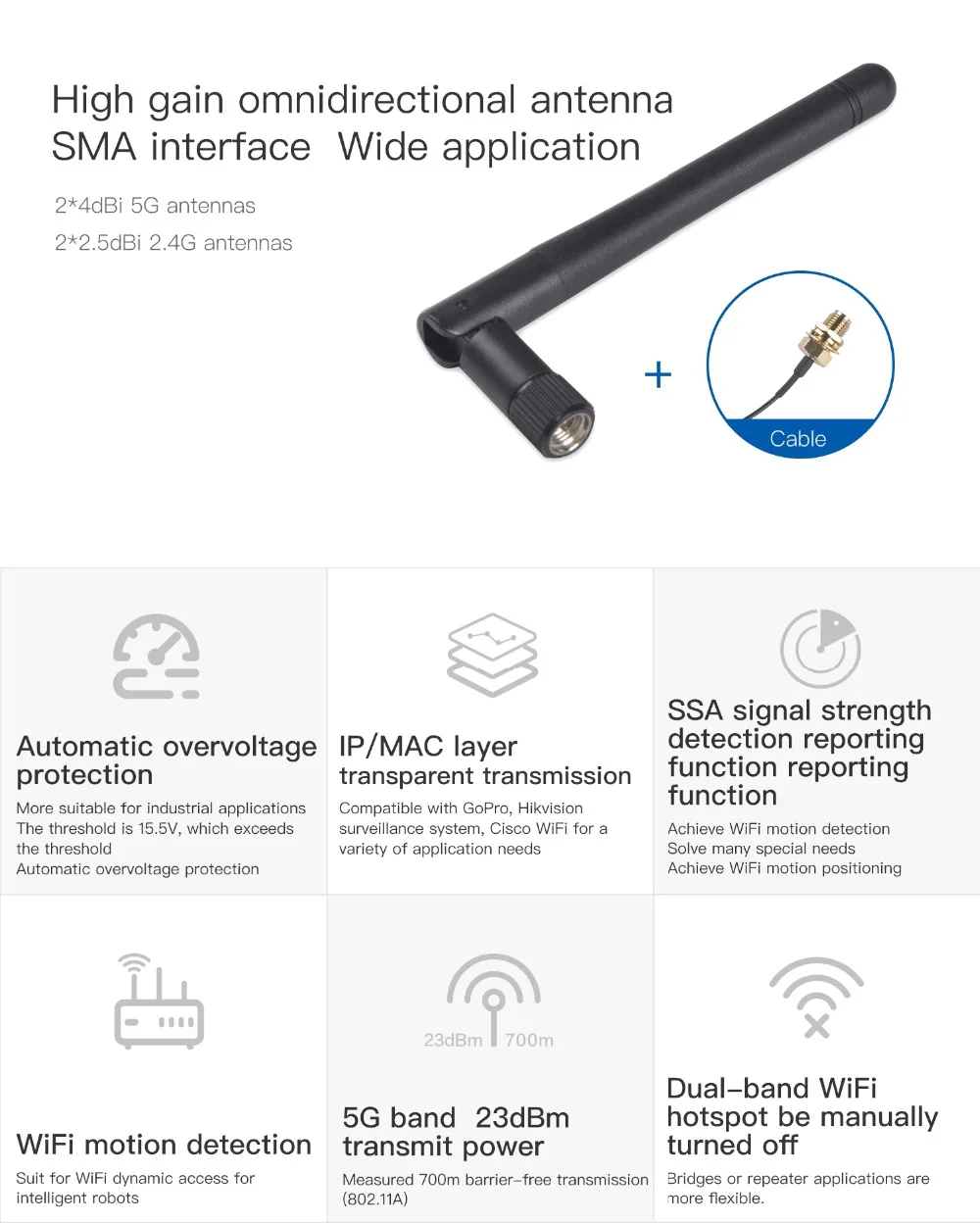 High gain omnidirectional antenna
SMA interface  Wide application

2*4dBi 5G antennas
2*2.5dBi 2.4G antennas

+

Cable

Automatic overvoltage protection

More suitable for industrial applications
The threshold is 15.5V, which exceeds the threshold
Automatic overvoltage protection

IP/MAC layer transparent transmission

Compatible with GoPro, Hikvision surveillance system, Cisco WiFi for a variety of application needs

SSA signal strength detection reporting function reporting function

Achieve WiFi motion detection
Solve many special needs
Achieve WiFi motion positioning

WiFi motion detection

Suit for WiFi dynamic access for intelligent robots

23dBm 700m

5G band  23dBm transmit power

Measured 700m barrier-free transmission (802.11A)

Dual-band WiFi hotspot be manually turned off

Bridges or repeater applications are more flexible.