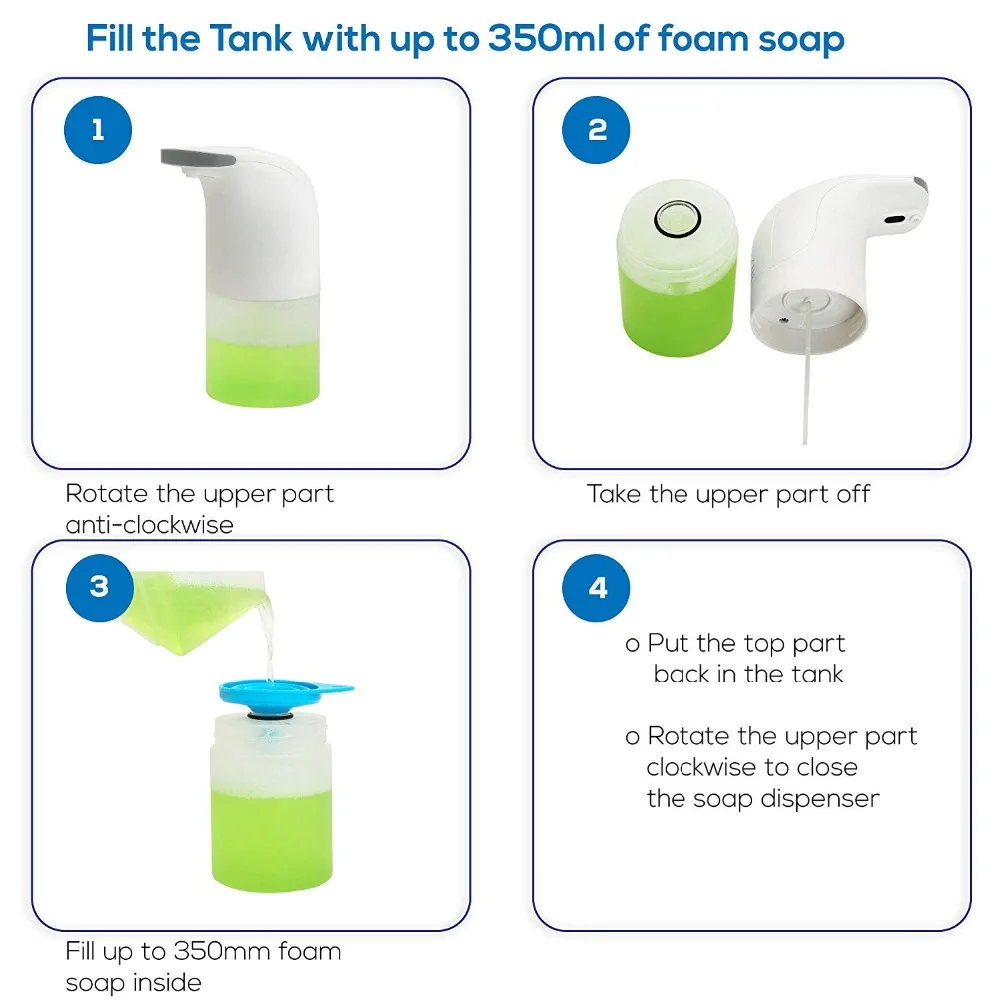 Fill the Tank with up to 350ml of foam soap

1

Rotate the upper part anti-clockwise

2

Take the upper part off

3

Fill up to 350mm foam soap inside

4

o Put the top part back in the tank

o Rotate the upper part clockwise to close the soap dispenser