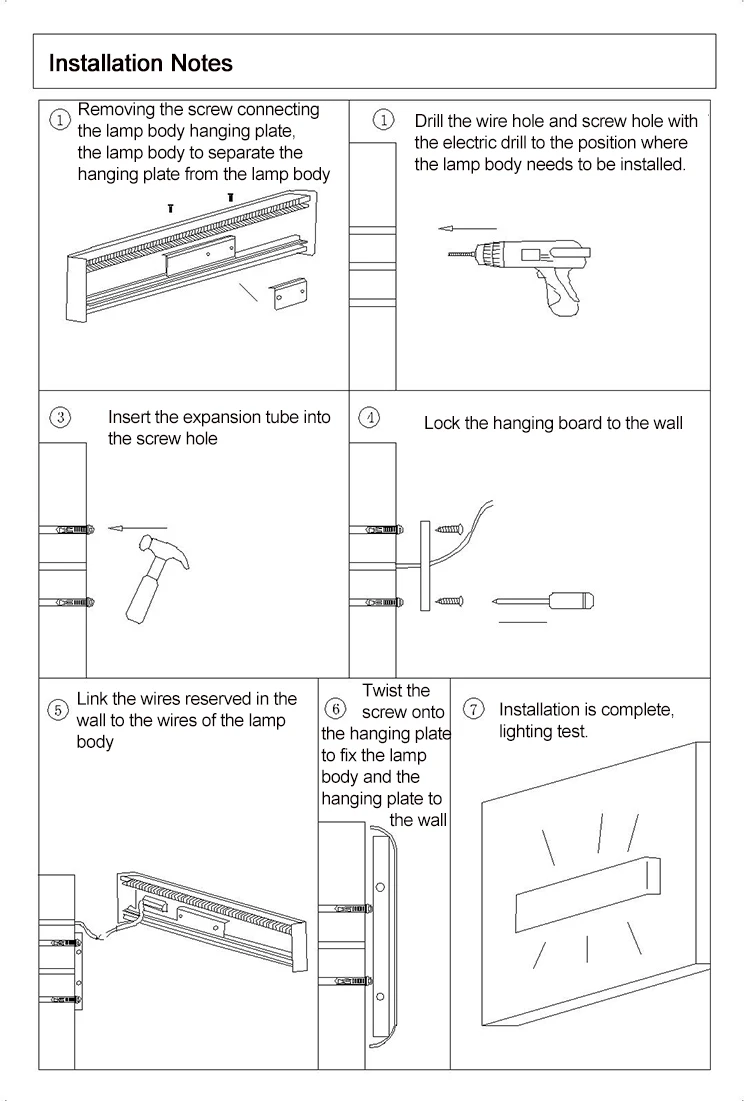 Installation Notes

① Removing the screw connecting the lamp body hanging plate, the lamp body to separate the hanging plate from the lamp body

① Drill the wire hole and screw hole with the electric drill to the position where the lamp body needs to be installed.

③ Insert the expansion tube into the screw hole

④ Lock the hanging board to the wall

⑤ Link the wires reserved in the wall to the wires of the lamp body

⑥ Twist the screw onto the hanging plate to fix the lamp body and the hanging plate to the wall

⑦ Installation is complete, lighting test.