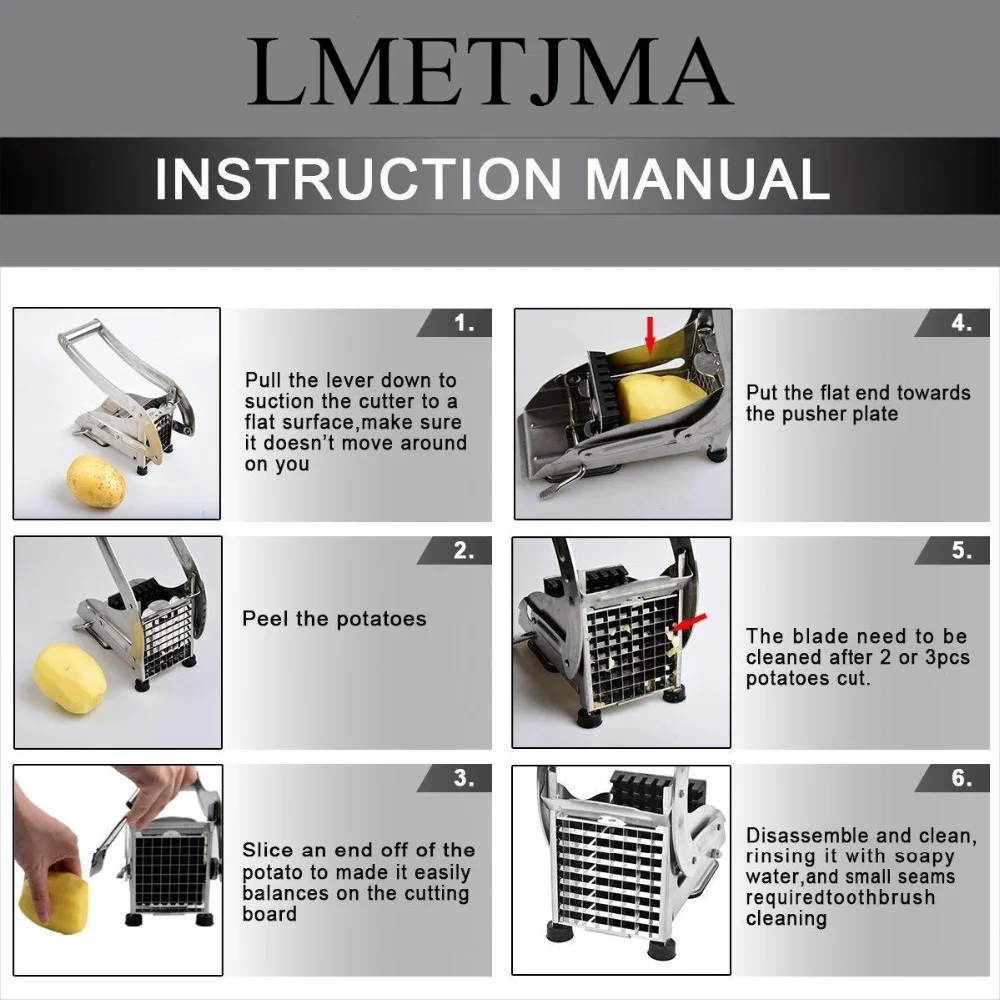 LMETJMA

INSTRUCTION MANUAL

1.

Pull the lever down to suction the cutter to a flat surface,make sure it doesn't move around on you

2.

Peel the potatoes

3.

Slice an end off of the potato to made it easily balances on the cutting board

4.

Put the flat end towards the pusher plate

5.

The blade need to be cleaned after 2 or 3pcs potatoes cut.

6.

Disassemble and clean, rinsing it with soapy water,and small seams requiredtoothbrush cleaning