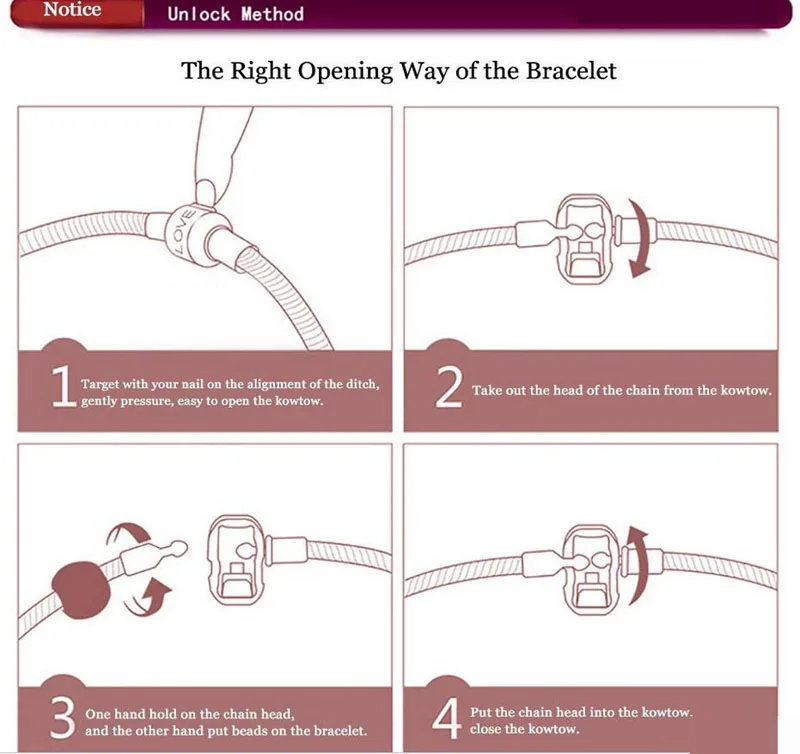 Notice Unlock Method

The Right Opening Way of the Bracelet

LOVE

1 Target with your nail on the alignment of the ditch, gently pressure, easy to open the kowtow.

2 Take out the head of the chain from the kowtow.

3 One hand hold on the chain head, and the other hand put beads on the bracelet.

4 Put the chain head into the kowtow. close the kowtow.