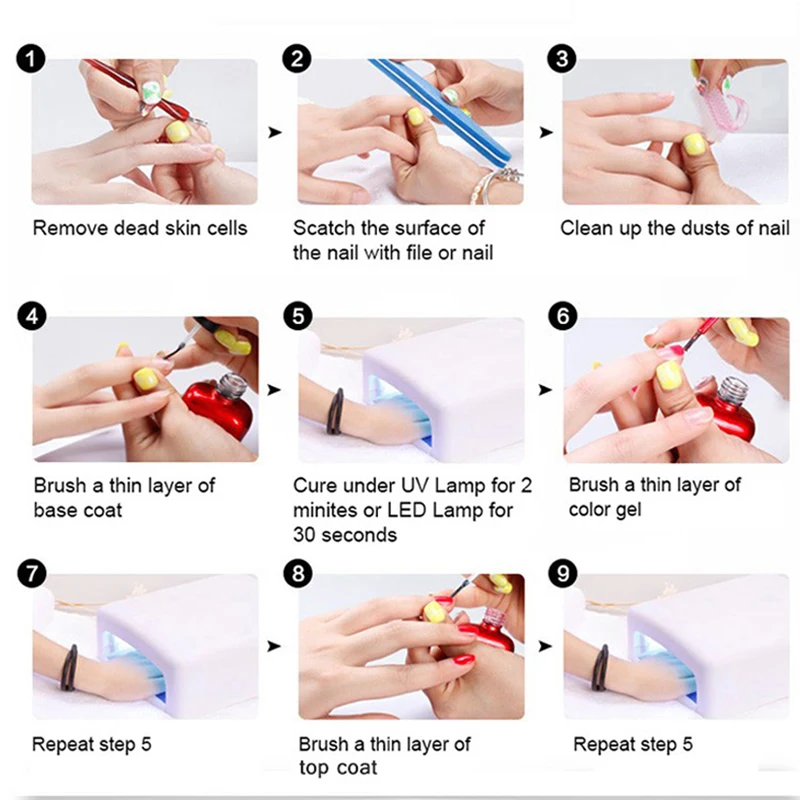 1

Remove dead skin cells

2

Scatch the surface of the nail with file or nail

3

Clean up the dusts of nail

4

Brush a thin layer of base coat

5

Cure under UV Lamp for 2 minites or LED Lamp for 30 seconds

6

Brush a thin layer of color gel

7

Repeat step 5

8

Brush a thin layer of top coat

9

Repeat step 5