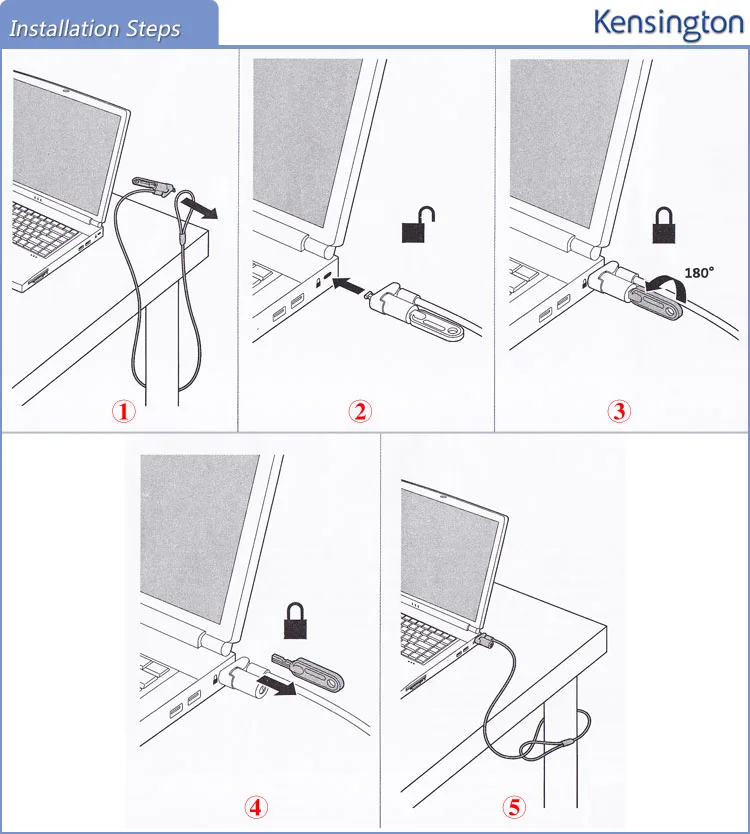 Installation Steps

Kensington

①

②

180°

③

④

⑤