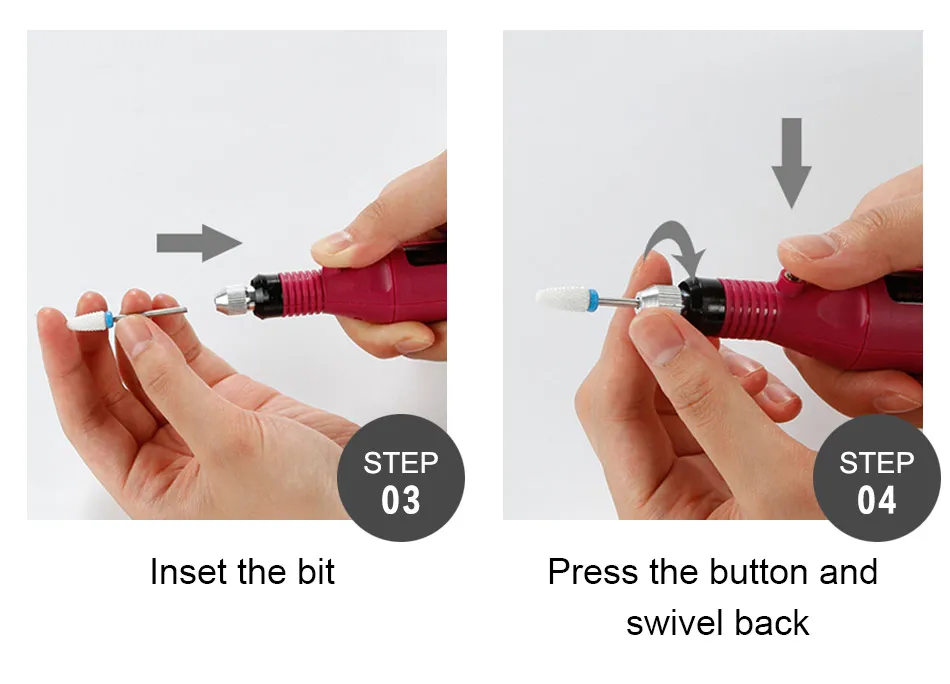 STEP
03

Inset the bit

STEP
04

Press the button and swivel back