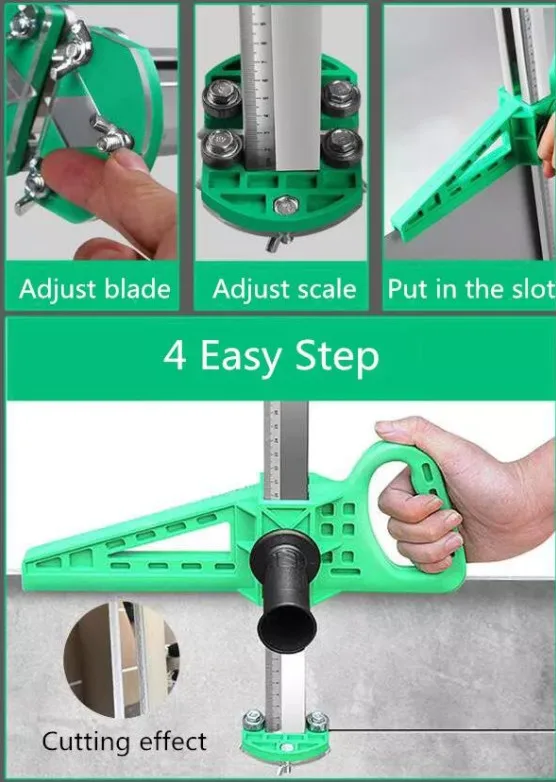 Adjust blade

Adjust scale

Put in the slot

4 Easy Step

Cutting effect