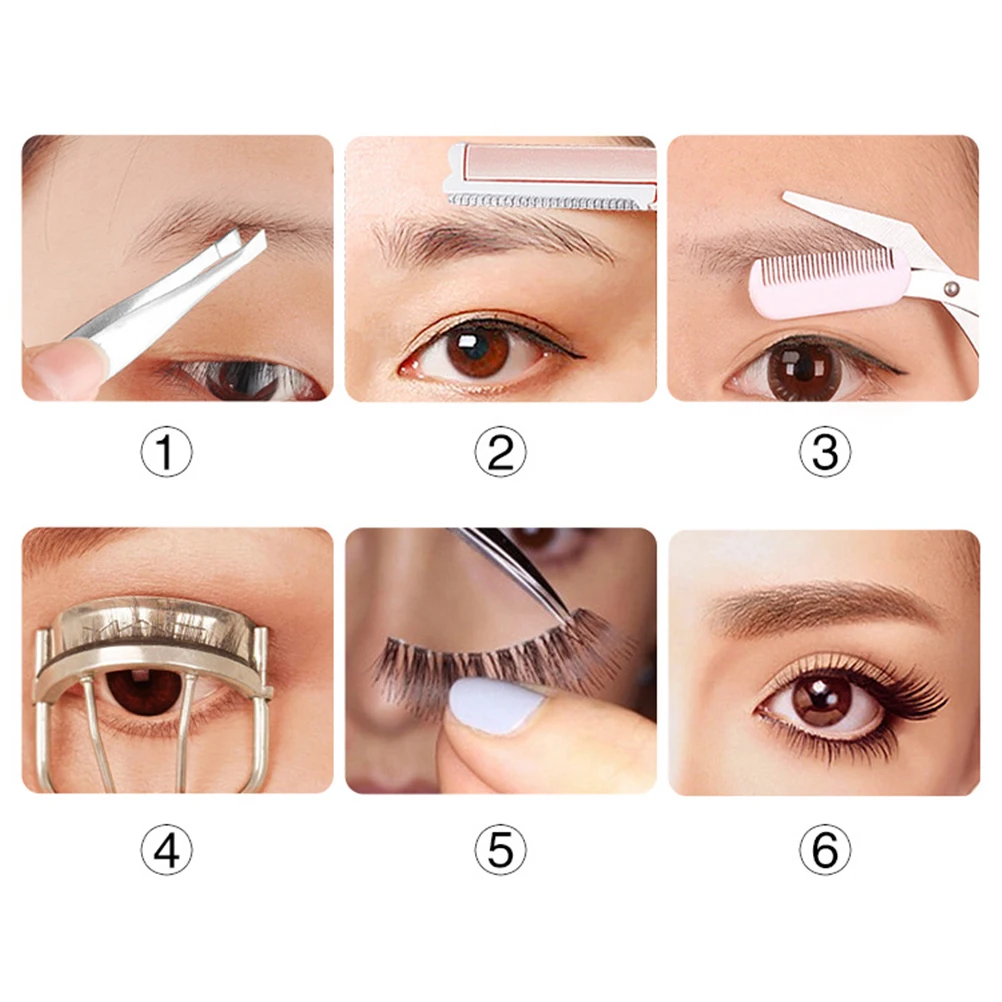 ①

②

③

④

⑤

⑥