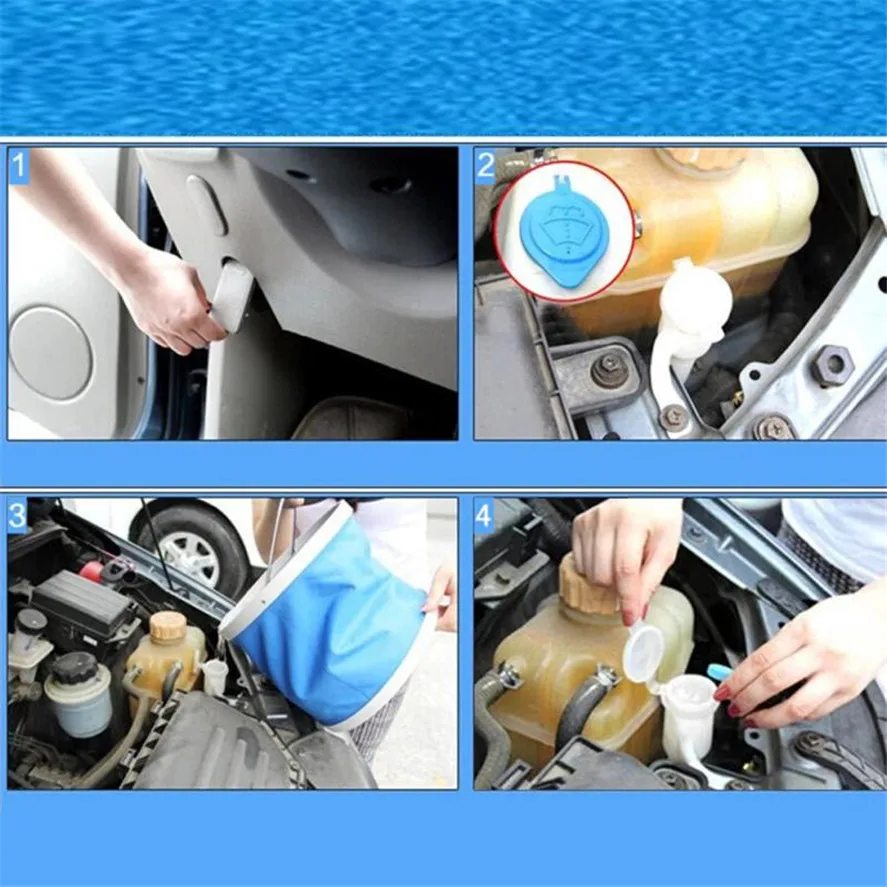 1

2

3

4