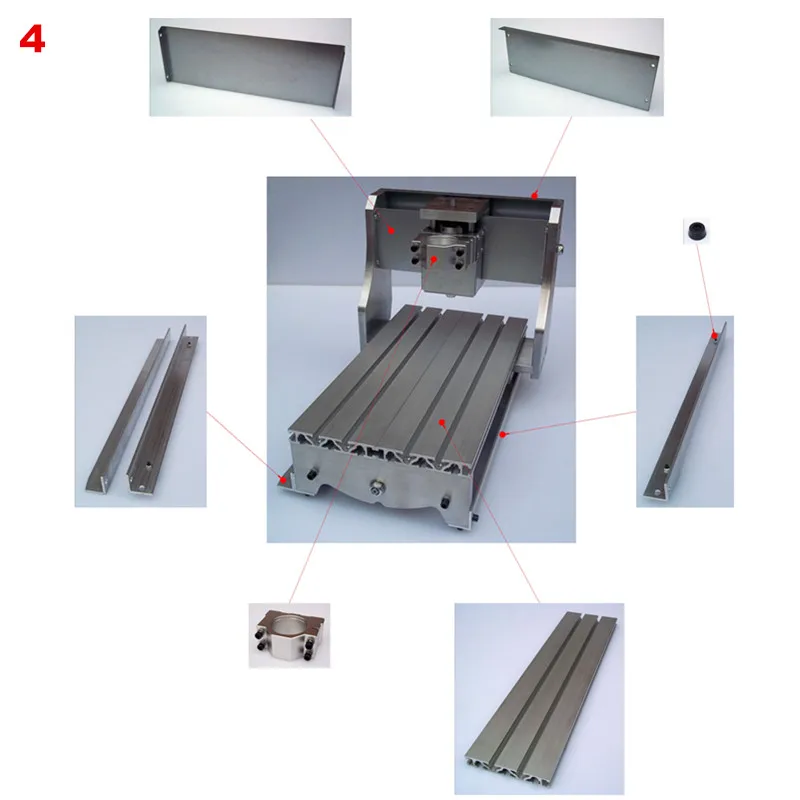 4