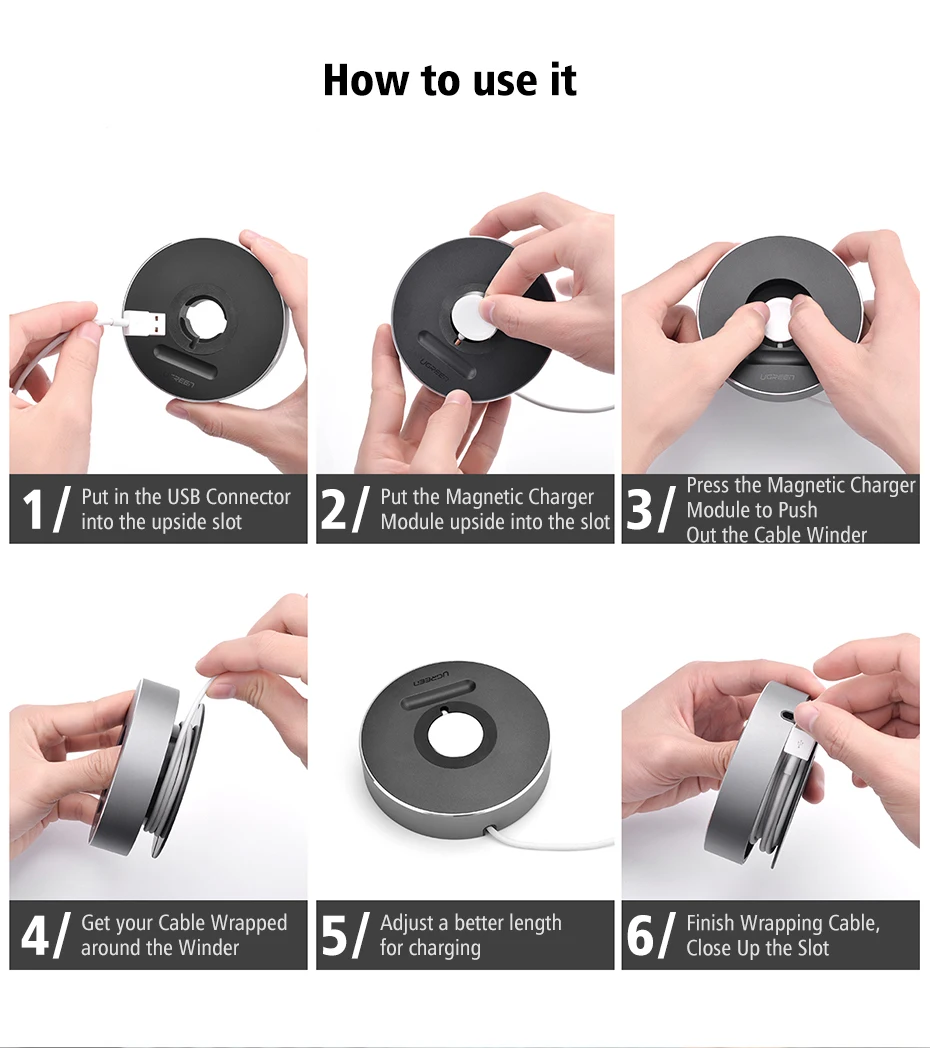 How to use it

UGREEN

1/ Put in the USB Connector into the upside slot

UGREEN

2/ Put the Magnetic Charger Module upside into the slot

UGREEN

3/ Press the Magnetic Charger Module to Push Out the Cable Winder

4/ Get your Cable Wrapped around the Winder

UGREEN

5/ Adjust a better length for charging

6/ Finish Wrapping Cable, Close Up the Slot