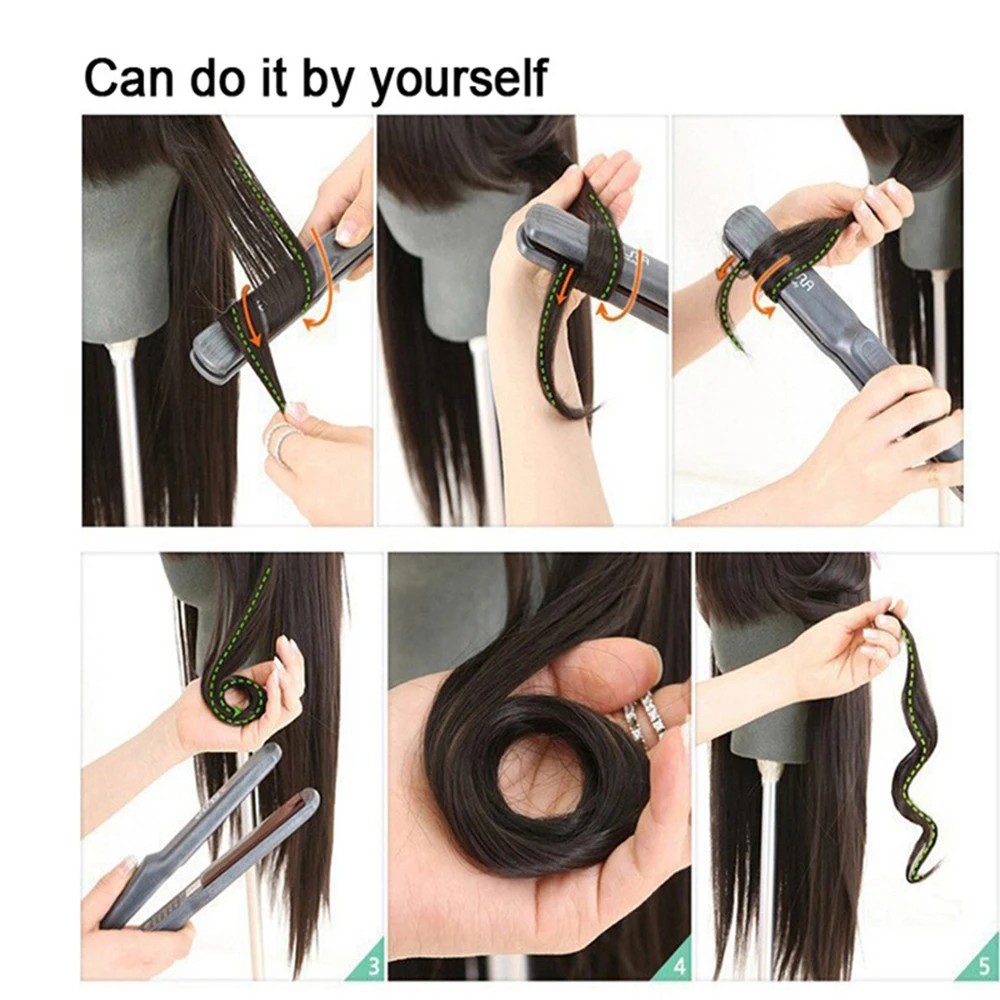 Can do it by yourself

3

4

5