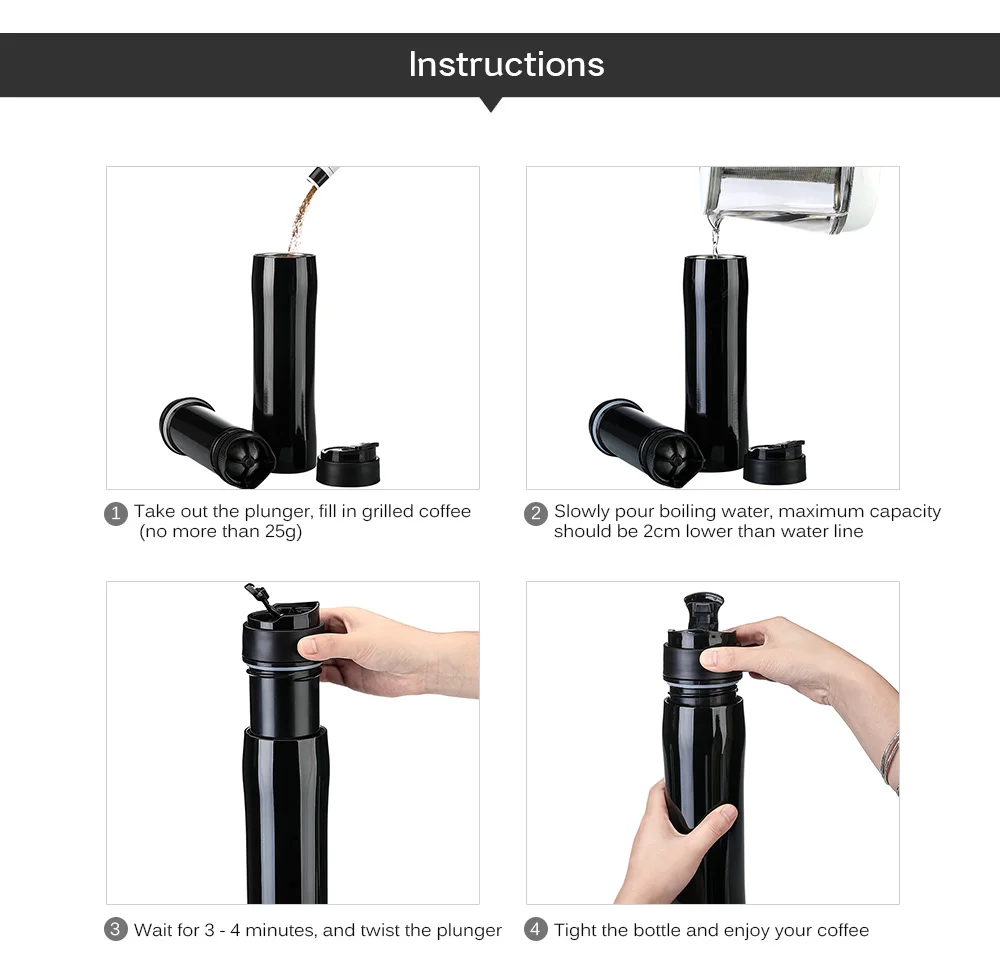 Instructions

1 Take out the plunger, fill in grilled coffee (no more than 25g)

2 Slowly pour boiling water, maximum capacity should be 2cm lower than water line

3 Wait for 3 - 4 minutes, and twist the plunger

4 Tight the bottle and enjoy your coffee