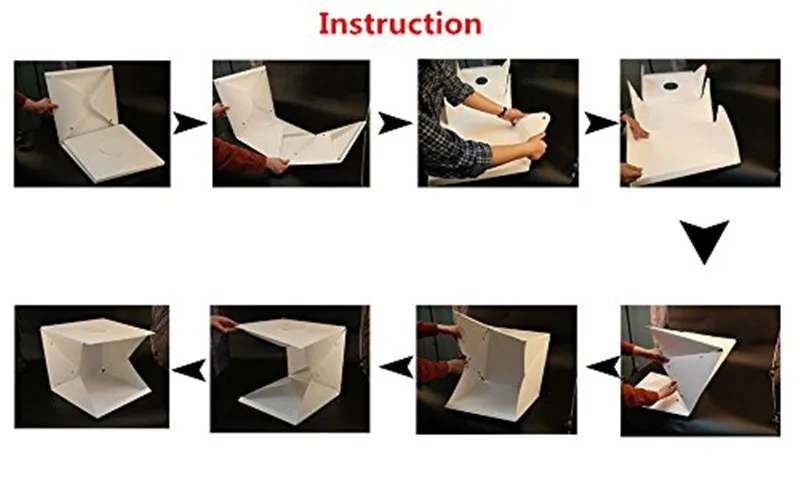 Instruction