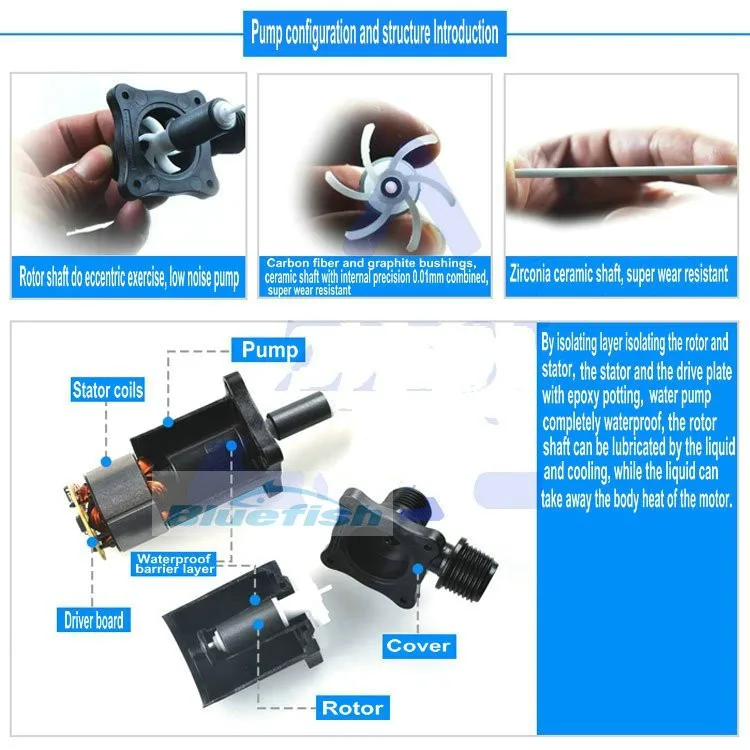 Pump configuration and structure Introduction

Rotor shaft do eccentric exercise, low noise pump

Carbon fiber and graphite bushings, ceramic shaft with internal precision 0.01mm combined, super wear resistant

Zirconia ceramic shaft, super wear resistant

Pump

Stator coils

Bluefish

Waterproof barrier layer

Driver board

Cover

Rotor

By isolating layer isolating the rotor and stator, the stator and the drive plate with epoxy potting, water pump completely waterproof, the rotor shaft can be lubricated by the liquid and cooling, while the liquid can take away the body heat of the motor.