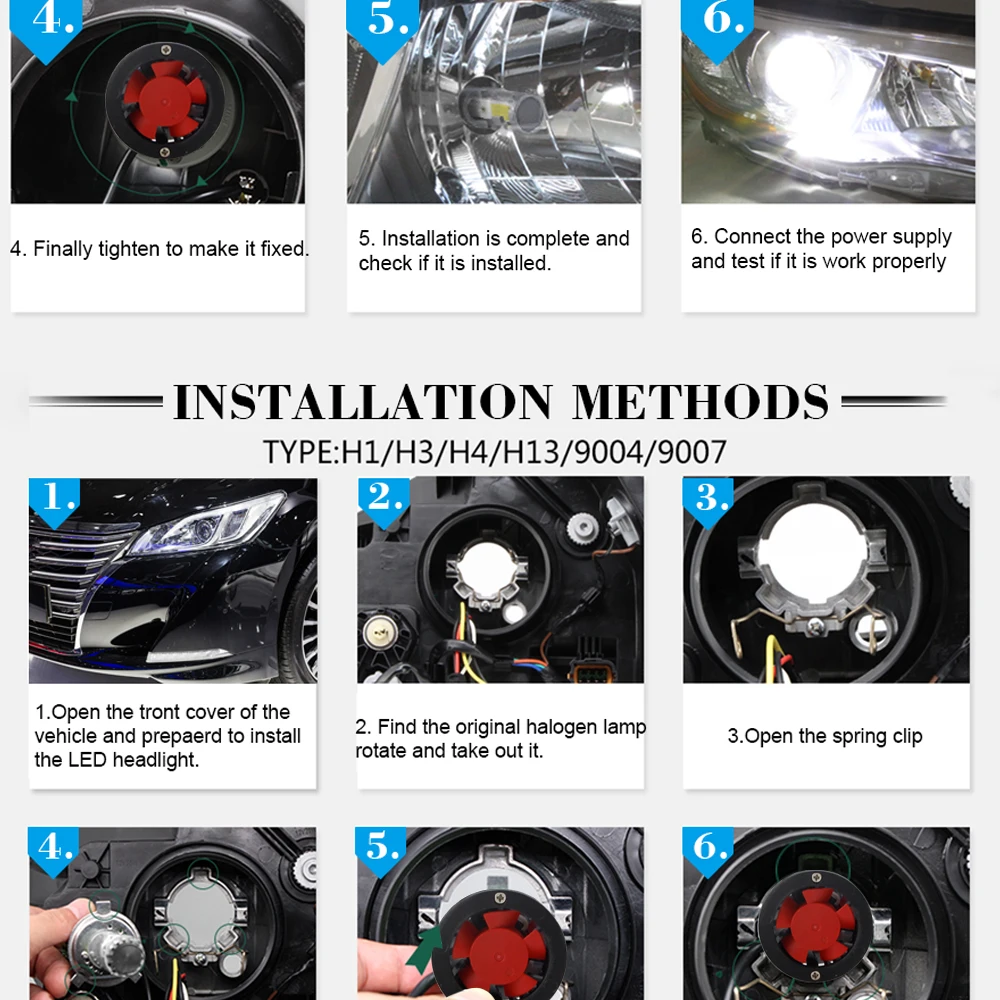 4.

5.

6.

4. Finally tighten to make it fixed.

5. Installation is complete and check if it is installed.

6. Connect the power supply and test if it is work properly

INSTALLATION METHODS

TYPE:H1/H3/H4/H13/9004/9007

1.

2.

3.

1.Open the tront cover of the vehicle and prepaerd to install the LED headlight.

2. Find the original halogen lamp rotate and take out it.

3.Open the spring clip

4.

5.

6.