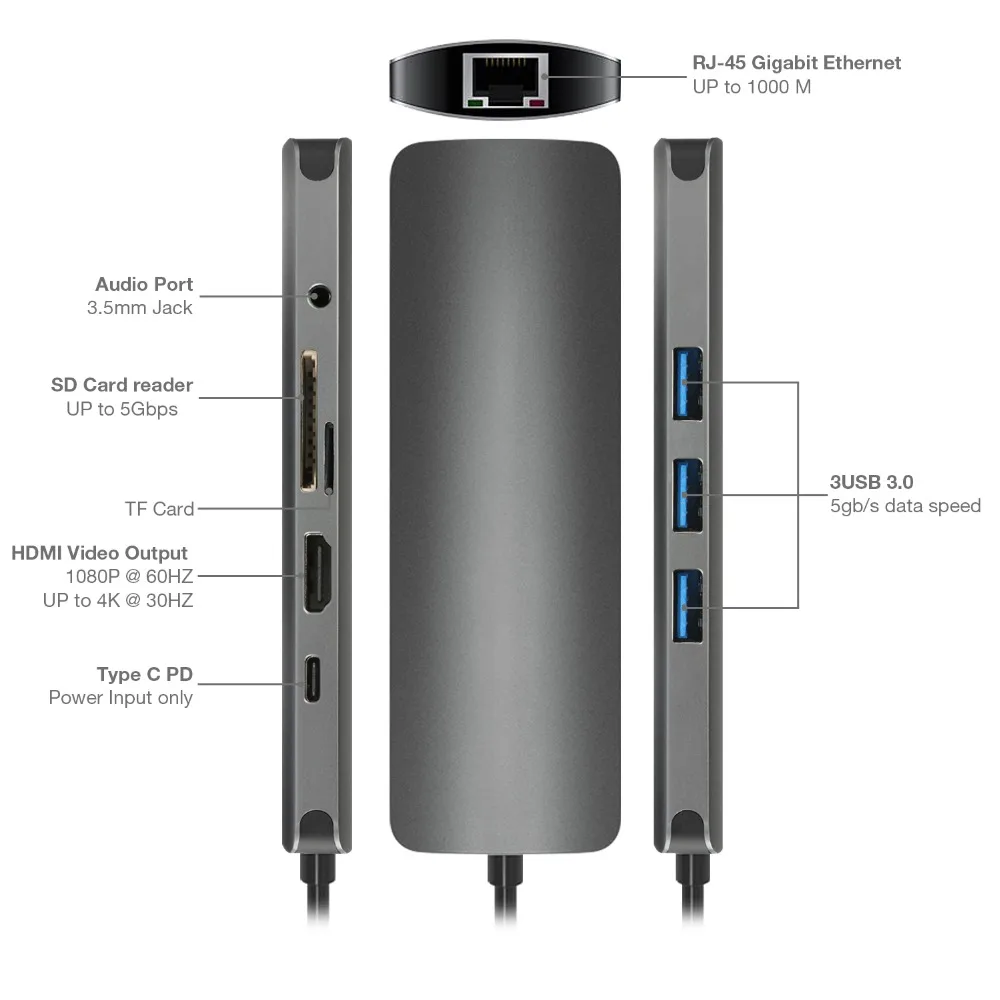 RJ-45 Gigabit Ethernet
UP to 1000 M

Audio Port
3.5mm Jack

SD Card reader
UP to 5Gbps

TF Card

HDMI Video Output
1080P @ 60HZ
UP to 4K @ 30HZ

Type C PD
Power Input only

3USB 3.0
5gb/s data speed