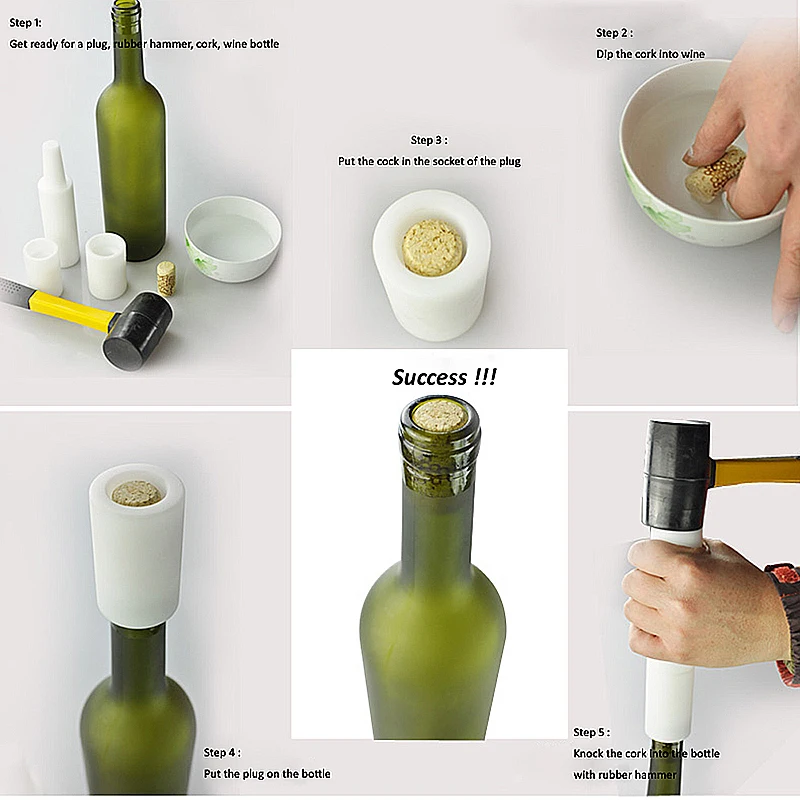 Step 1:
Get ready for a plug, rubber hammer, cork, wine bottle

Step 2 :
Dip the cork into wine

Step 3 :
Put the cock in the socket of the plug

Success !!!

Step 4 :
Put the plug on the bottle

Step 5 :
Knock the cork into the bottle with rubber hammer