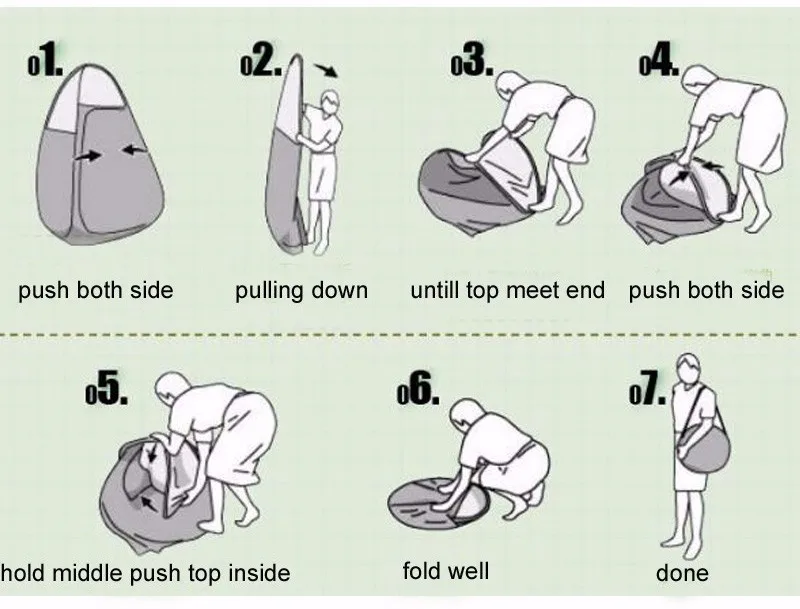 01.
push both side

02.
pulling down

03.
untill top meet end

04.
push both side

05.
hold middle push top inside

06.
fold well

07.
done