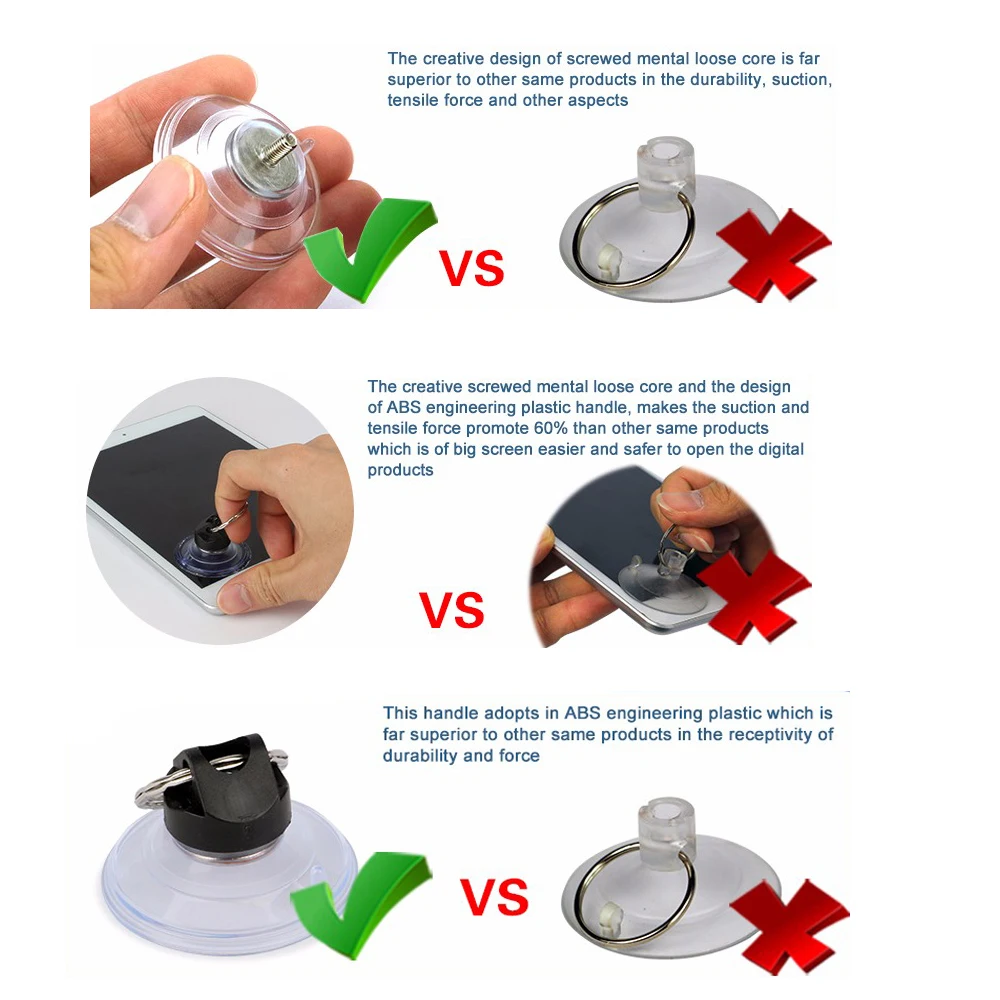 The creative design of screwed mental loose core is far superior to other same products in the durability, suction, tensile force and other aspects

VS

The creative screwed mental loose core and the design of ABS engineering plastic handle, makes the suction and tensile force promote 60% than other same products which is of big screen easier and safer to open the digital products

VS

This handle adopts in ABS engineering plastic which is far superior to other same products in the receptivity of durability and force

VS