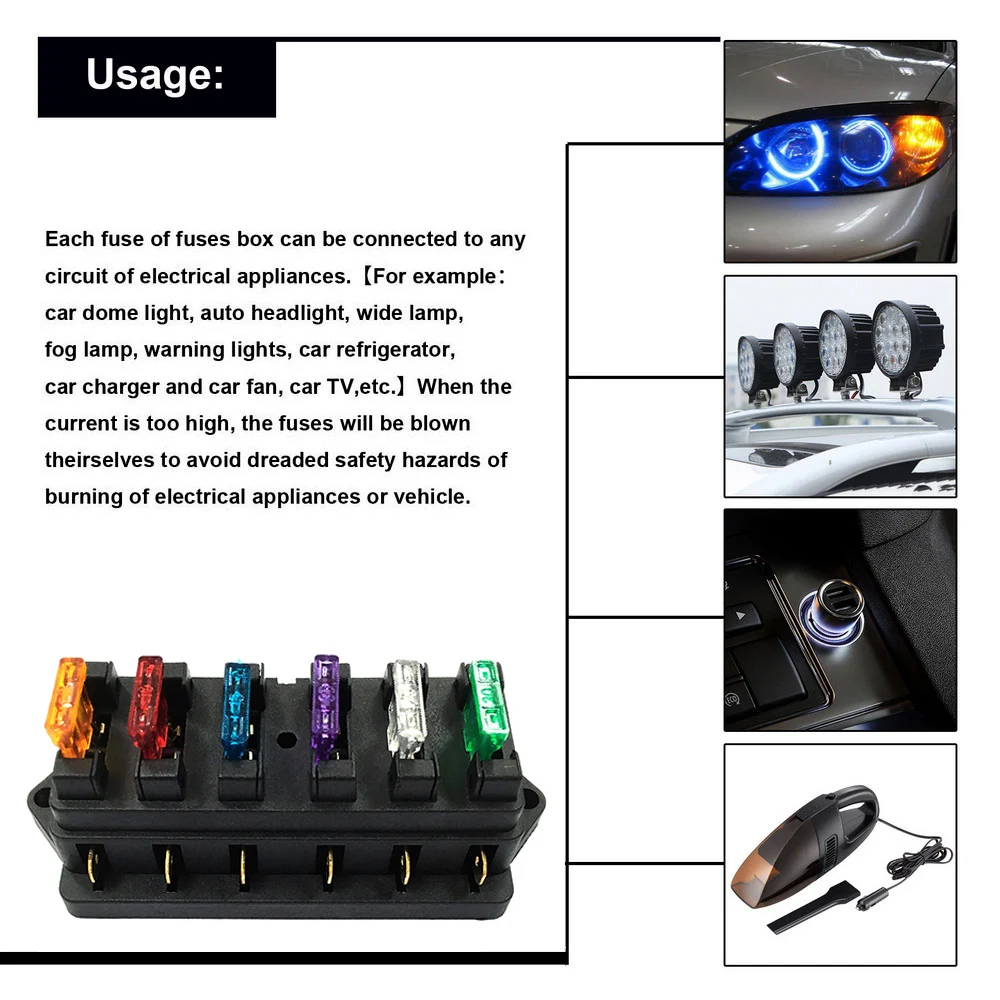 Usage:

Each fuse of fuses box can be connected to any circuit of electrical appliances.【For example: car dome light, auto headlight, wide lamp, fog lamp, warning lights, car refrigerator, car charger and car fan, car TV,etc.】When the current is too high, the fuses will be blown theirselves to avoid dreaded safety hazards of burning of electrical appliances or vehicle.

20