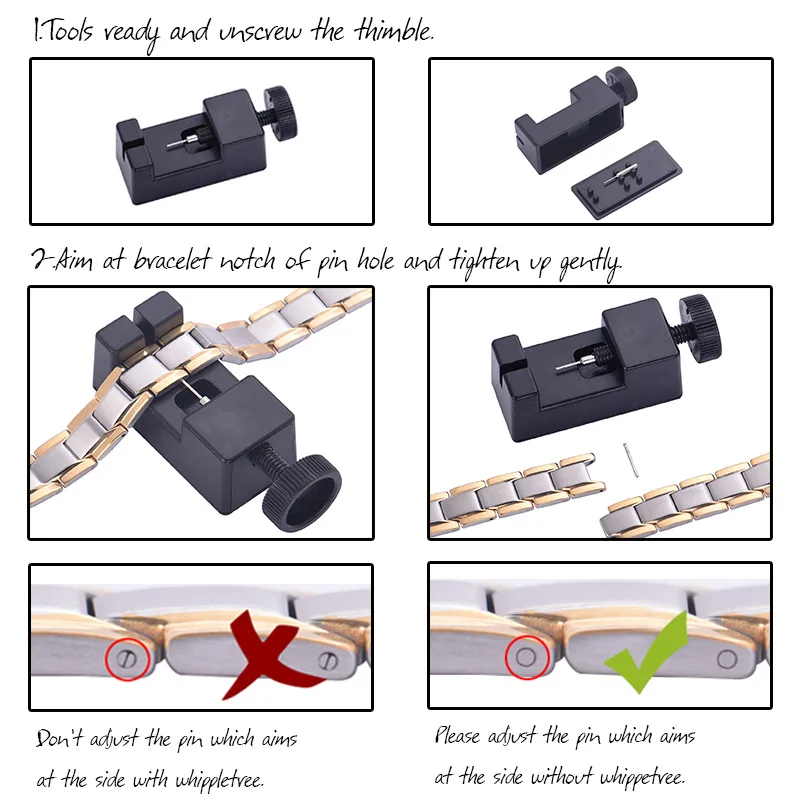 1.Tools ready and unscrew the thimble.

2.Aim at bracelet notch of pin hole and tighten up gently.

Don't adjust the pin which aims at the side with whippletree.

Please adjust the pin which aims at the side without whippetree.