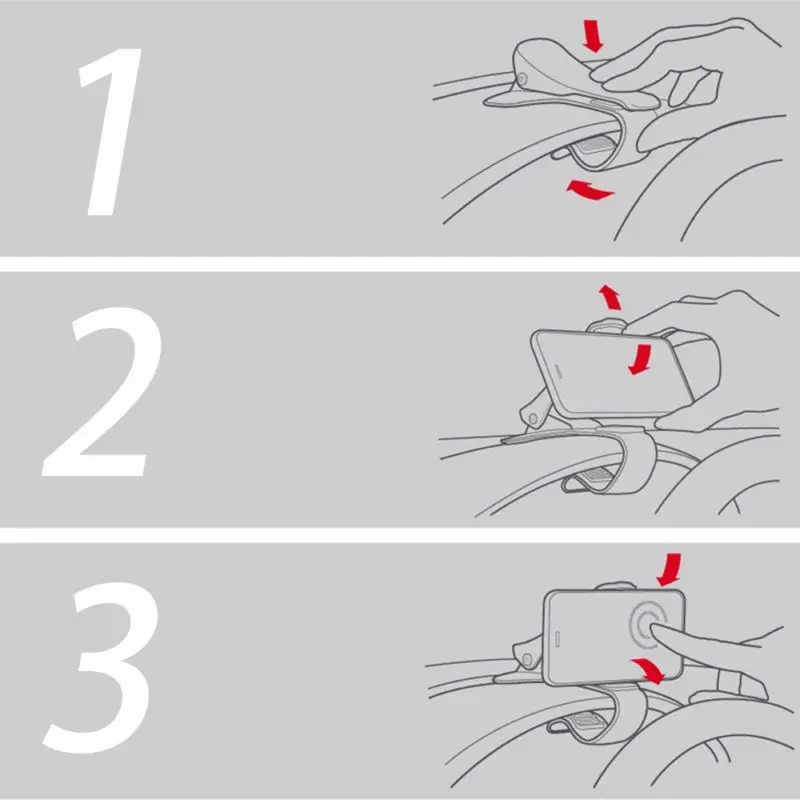 1

2

3