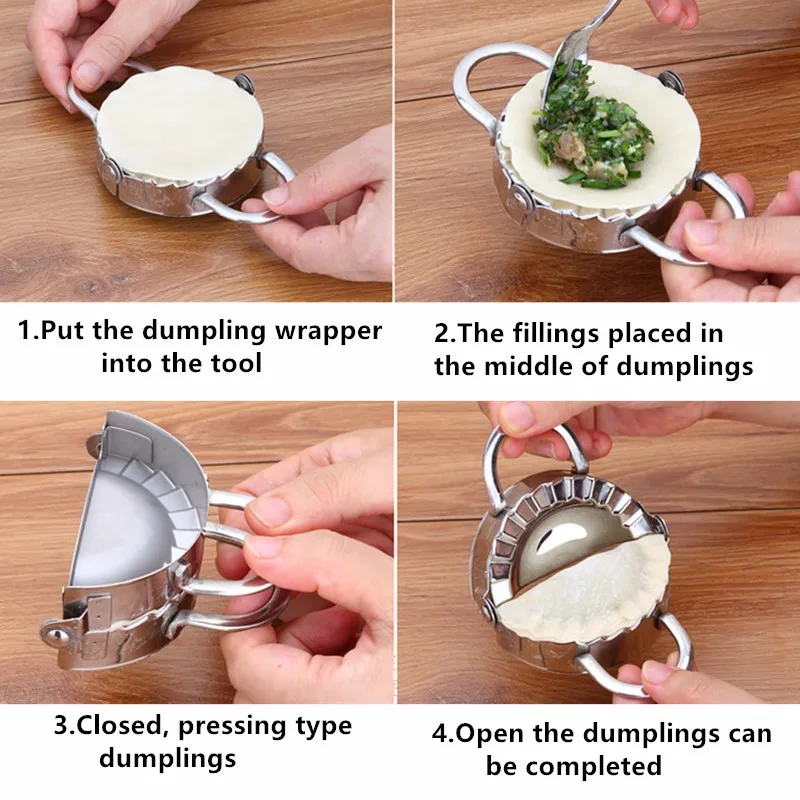 1.Put the dumpling wrapper into the tool

2.The fillings placed in the middle of dumplings

3.Closed, pressing type dumplings

4.Open the dumplings can be completed