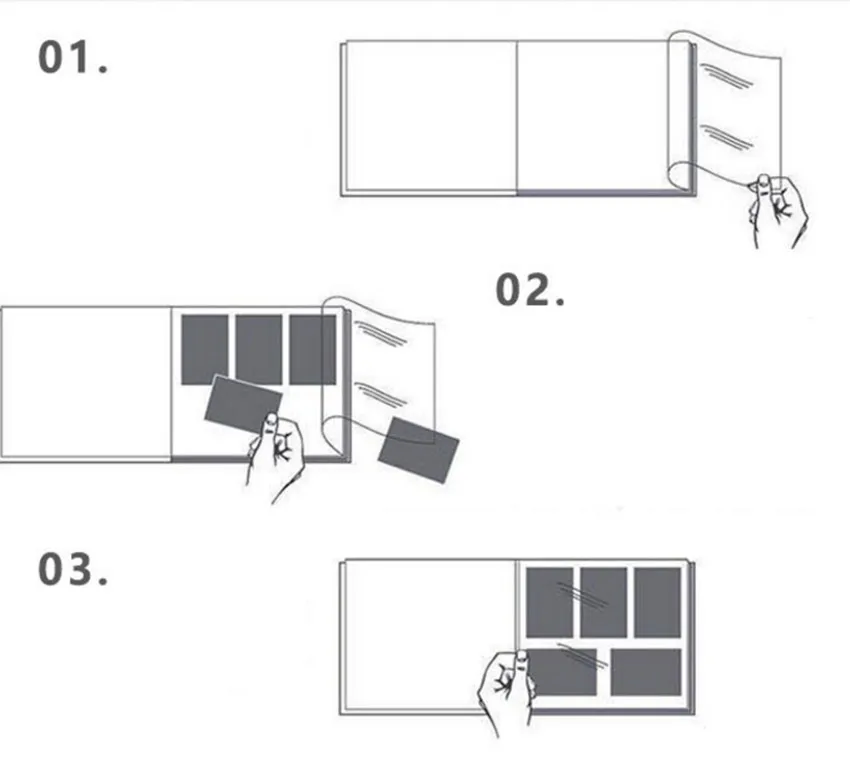 01.

02.

03.