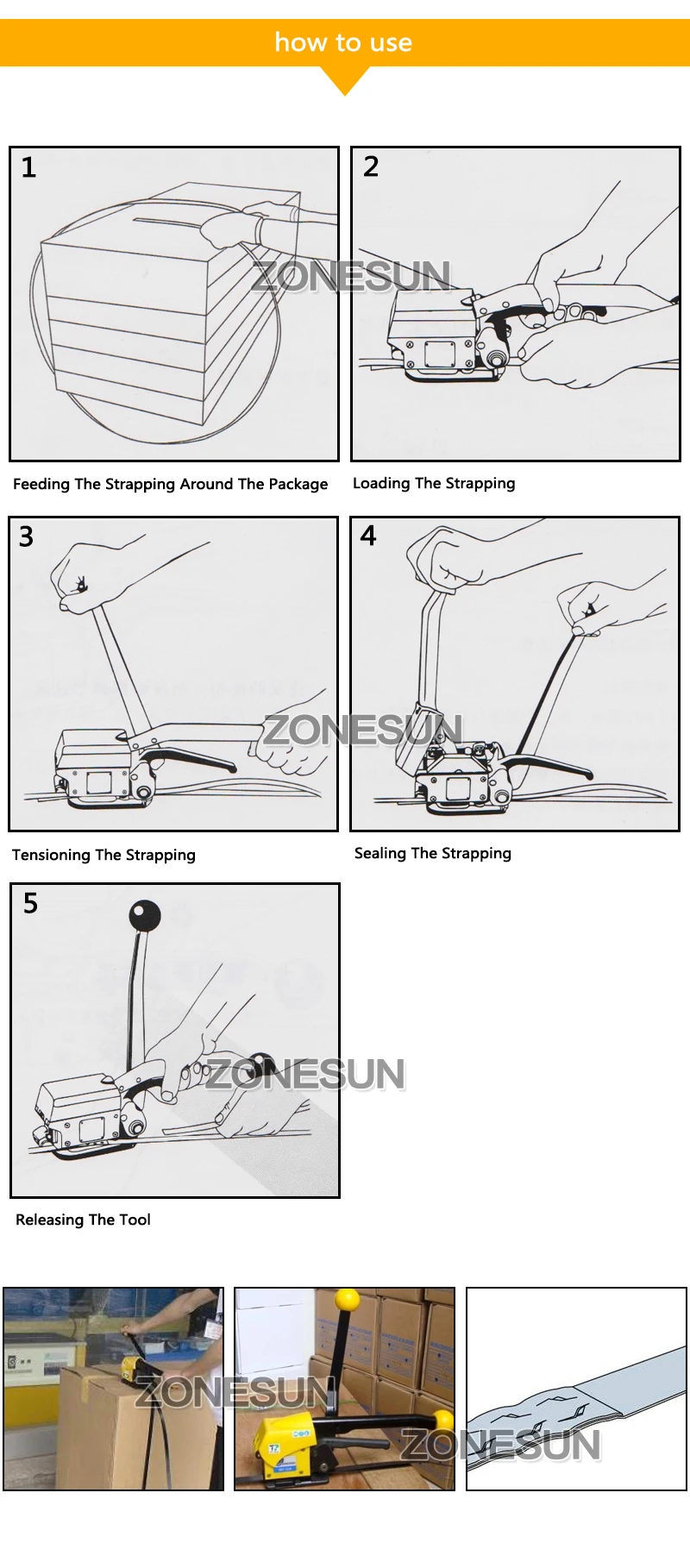 how to use

1

ZONESUN

Feeding The Strapping Around The Package

2

Loading The Strapping

3

ZONESUN

Tensioning The Strapping

4

Sealing The Strapping

5

ZONESUN

Releasing The Tool

ZONESUN

ZONESUN