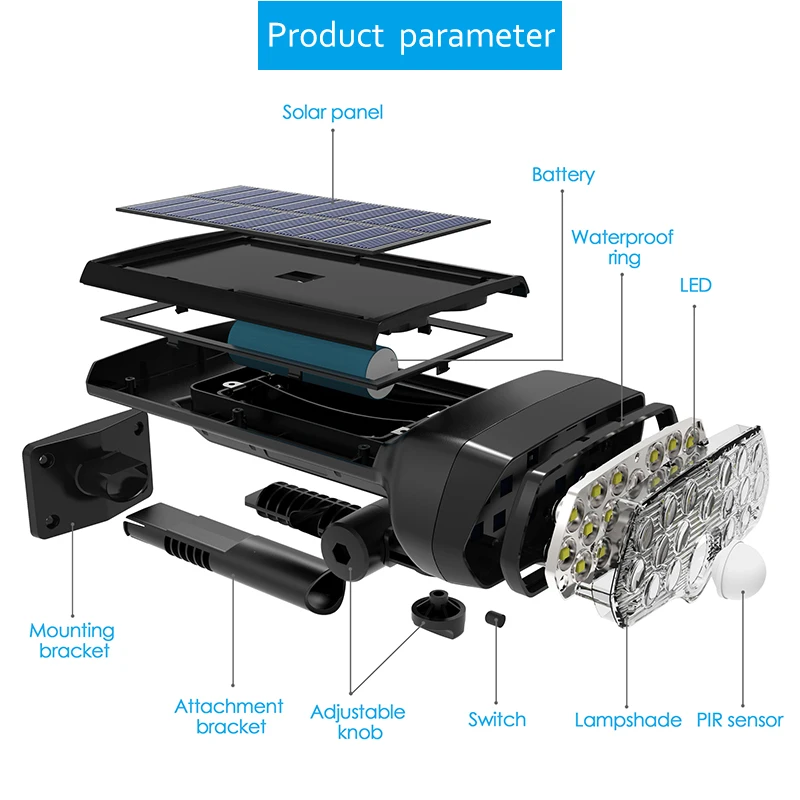 Product parameter

Solar panel

Battery

Waterproof ring

LED

Mounting bracket

Attachment bracket

Adjustable knob

Switch

Lampshade

PIR sensor