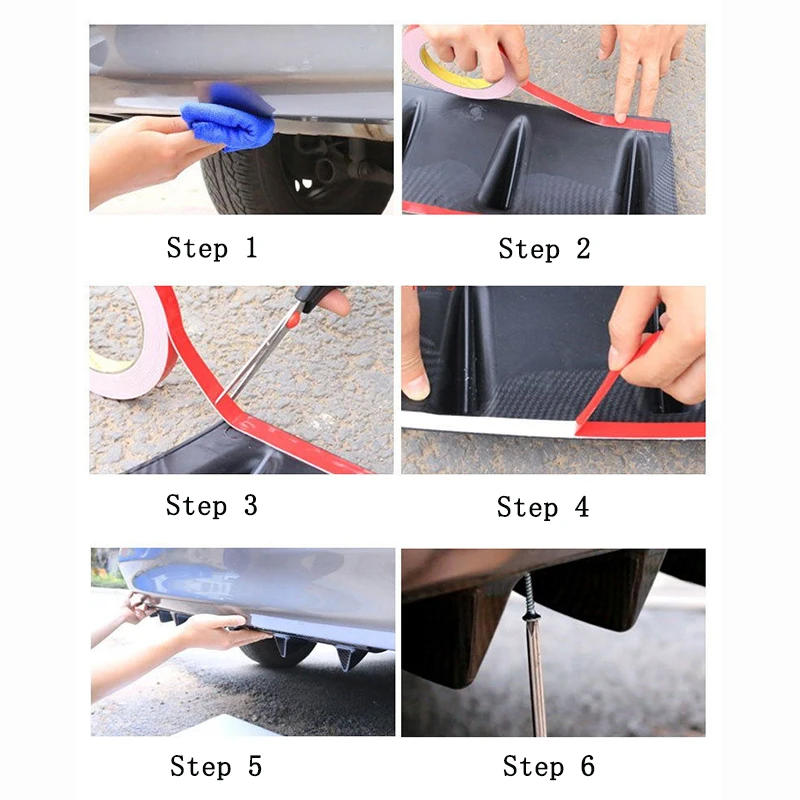 Step 1

Step 2

Step 3

Step 4

Step 5

Step 6