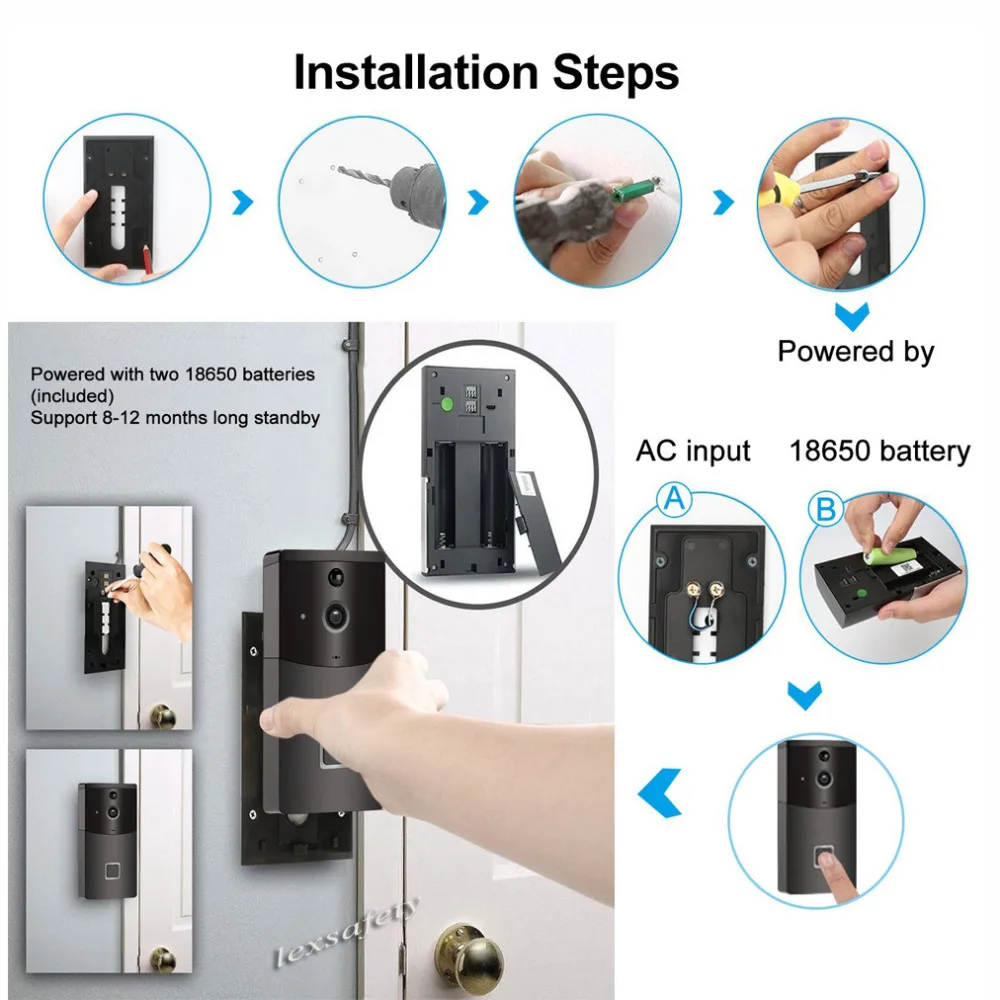 Installation Steps

Powered by

Powered with two 18650 batteries (included)
Support 8-12 months long standby

AC input

18650 battery

A

B

lexsafety