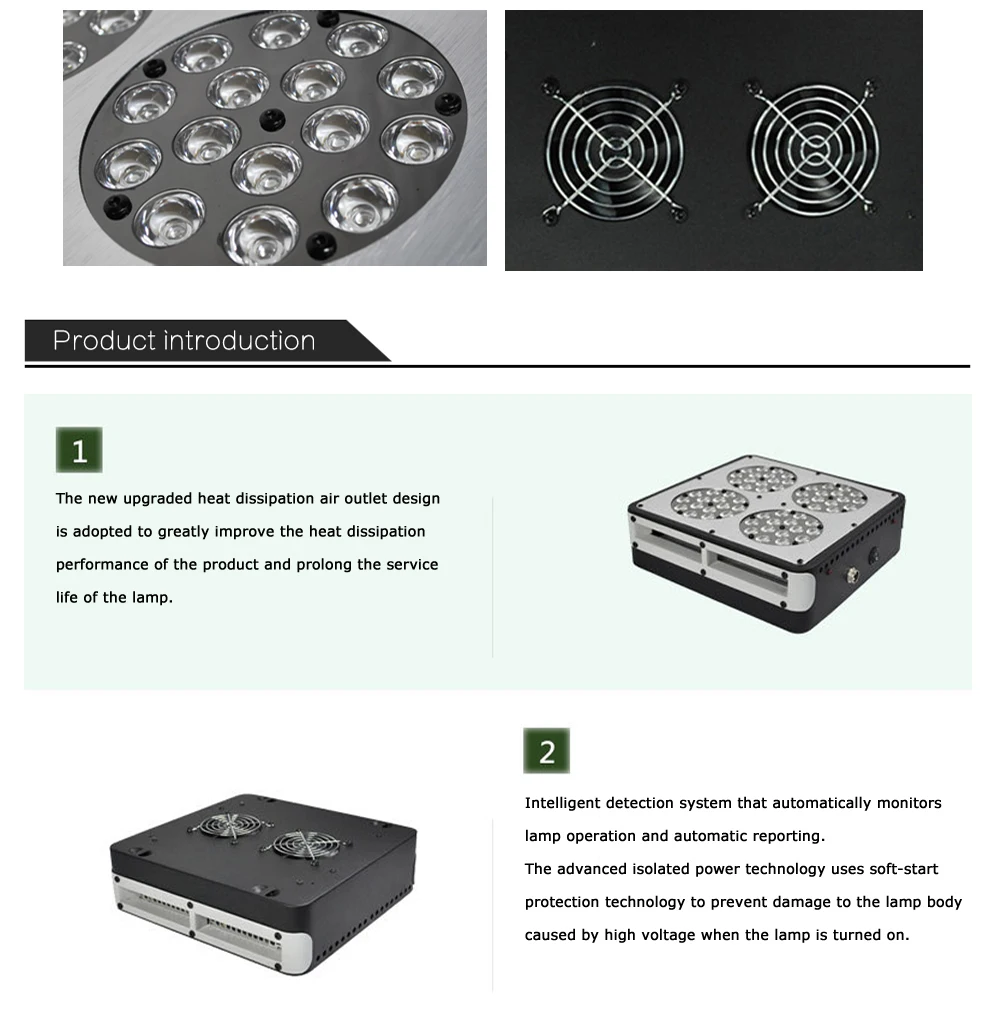 Product introduction

1

The new upgraded heat dissipation air outlet design is adopted to greatly improve the heat dissipation performance of the product and prolong the service life of the lamp.

2

Intelligent detection system that automatically monitors lamp operation and automatic reporting.
The advanced isolated power technology uses soft-start protection technology to prevent damage to the lamp body caused by high voltage when the lamp is turned on.