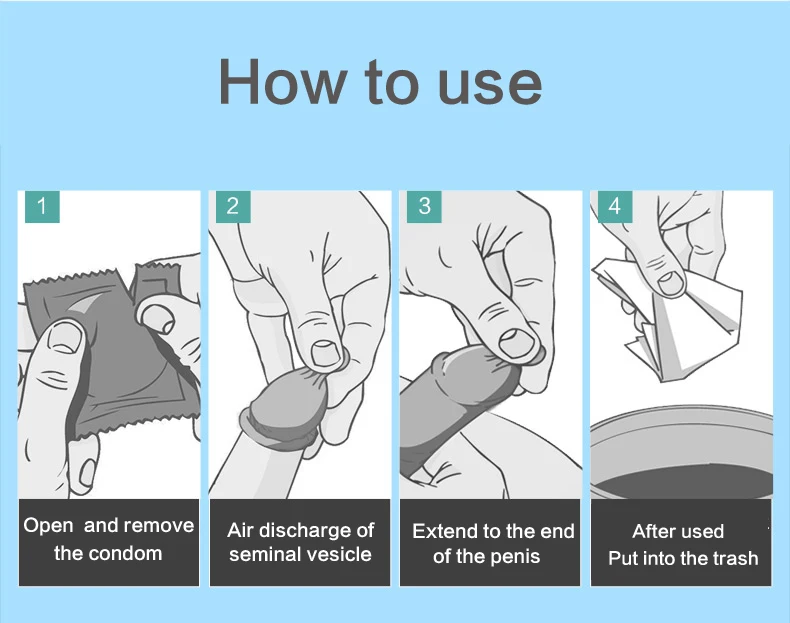 How to use

1

Open and remove the condom

2

Air discharge of seminal vesicle

3

Extend to the end of the penis

4

After used
Put into the trash