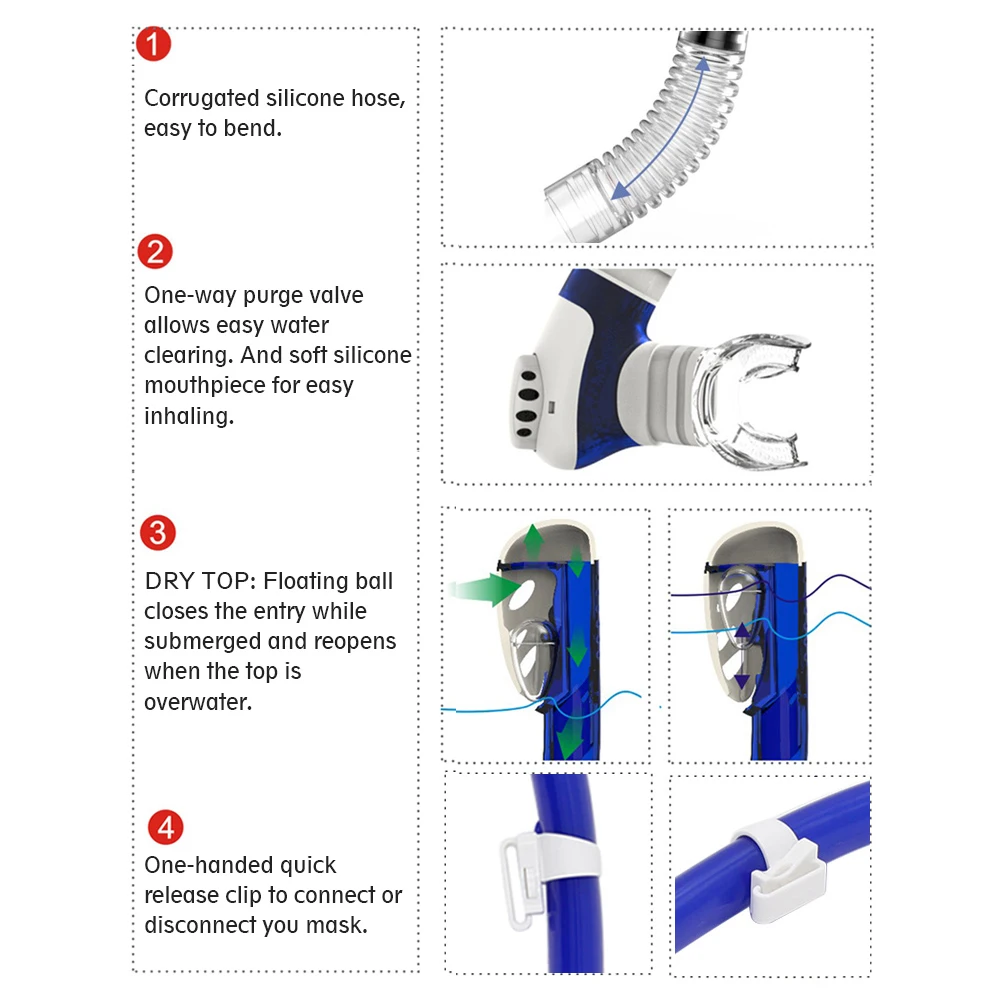 1

Corrugated silicone hose, easy to bend.

2

One-way purge valve allows easy water clearing. And soft silicone mouthpiece for easy inhaling.

3

DRY TOP: Floating ball closes the entry while submerged and reopens when the top is overwater.

4

One-handed quick release clip to connect or disconnect you mask.