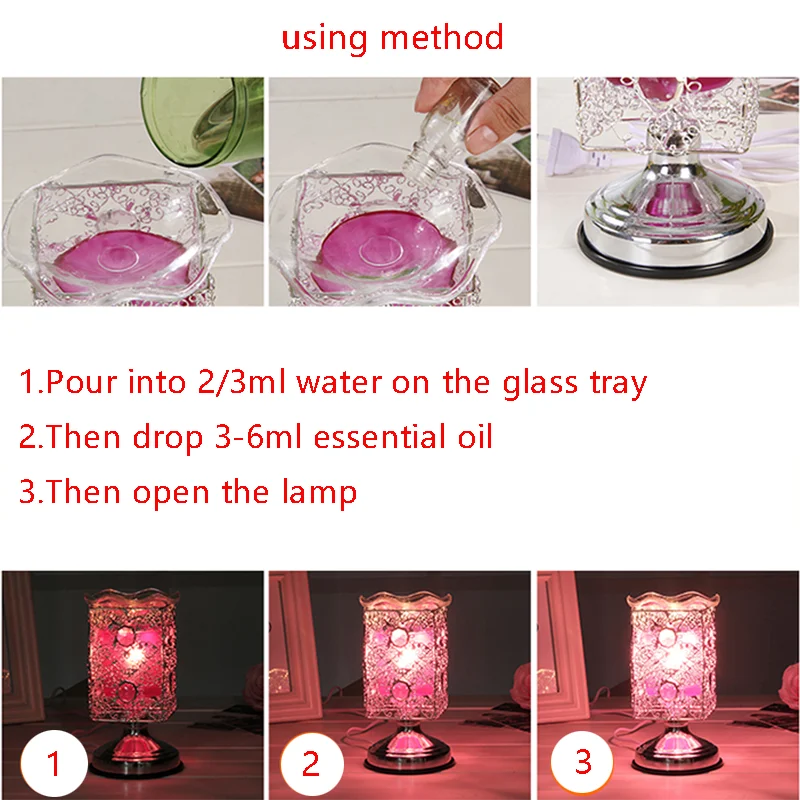 using method

1.Pour into 2/3ml water on the glass tray

2.Then drop 3-6ml essential oil

3.Then open the lamp

1

2

3