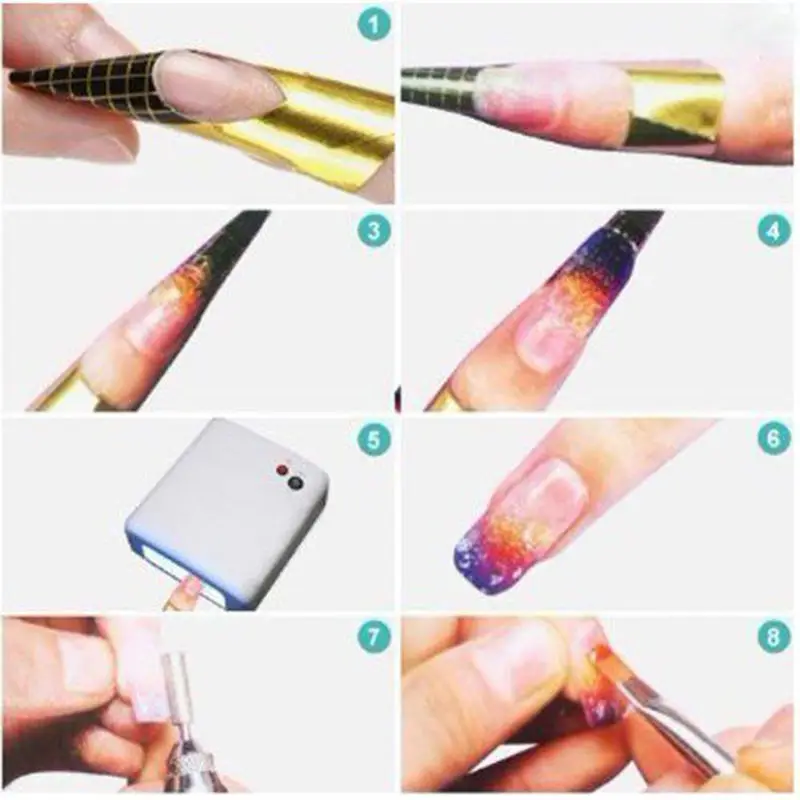 1

3

4

5

6

7

8