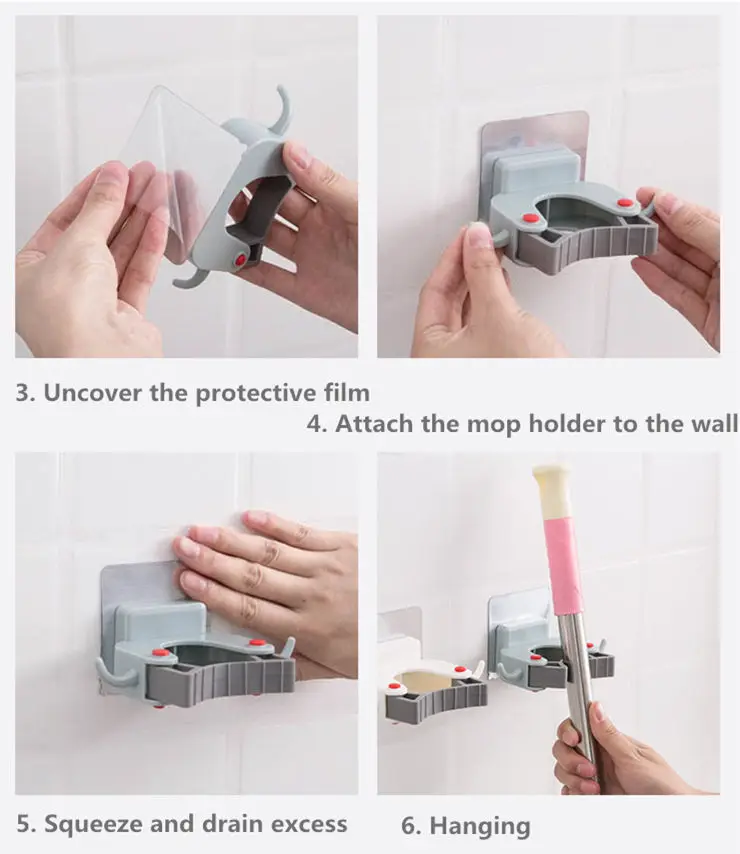 3. Uncover the protective film

4. Attach the mop holder to the wall

5. Squeeze and drain excess

6. Hanging