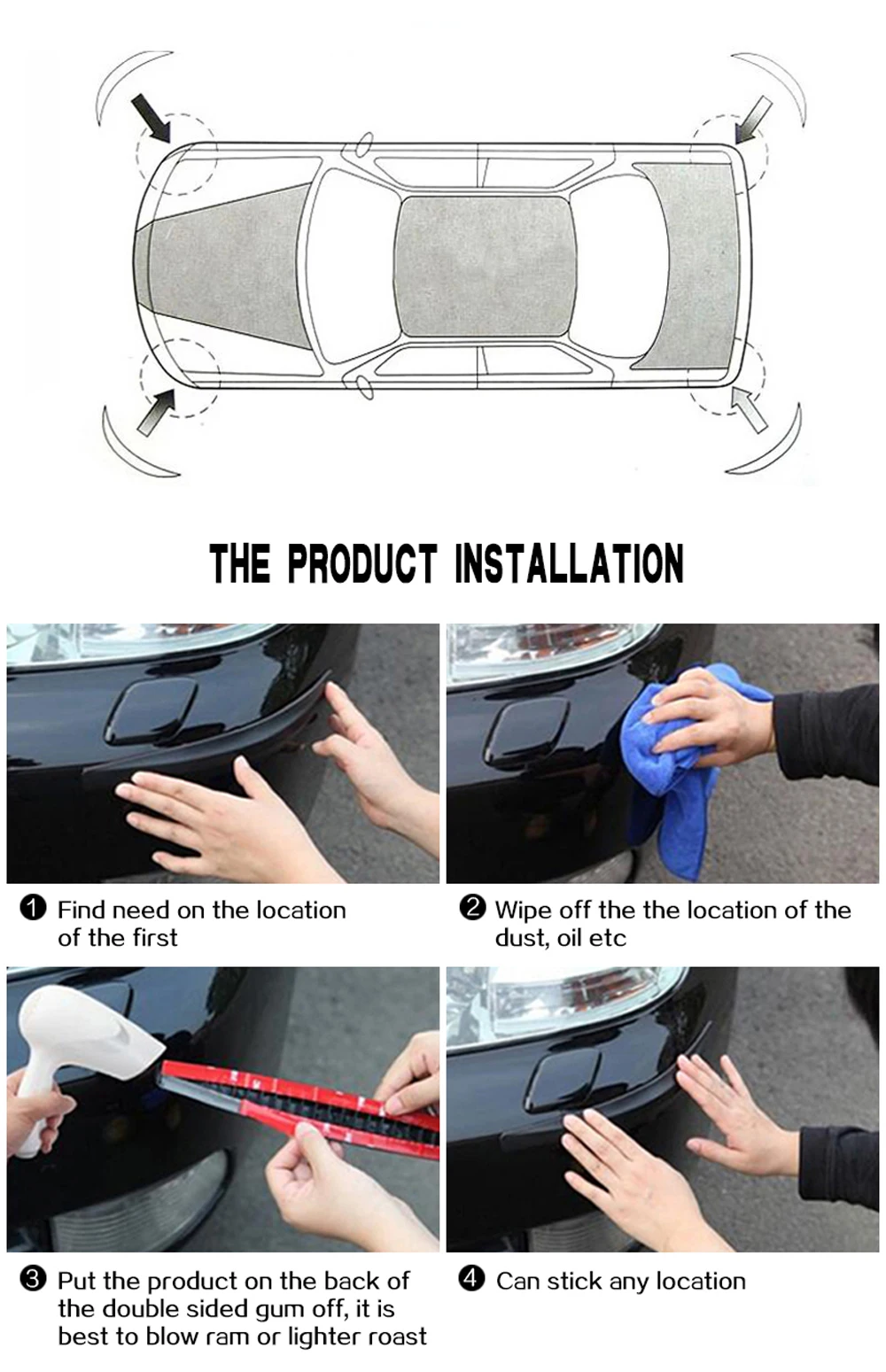 THE PRODUCT INSTALLATION

❶ Find need on the location of the first

❷ Wipe off the the location of the dust, oil etc

❸ Put the product on the back of the double sided gum off, it is best to blow ram or lighter roast

❹ Can stick any location