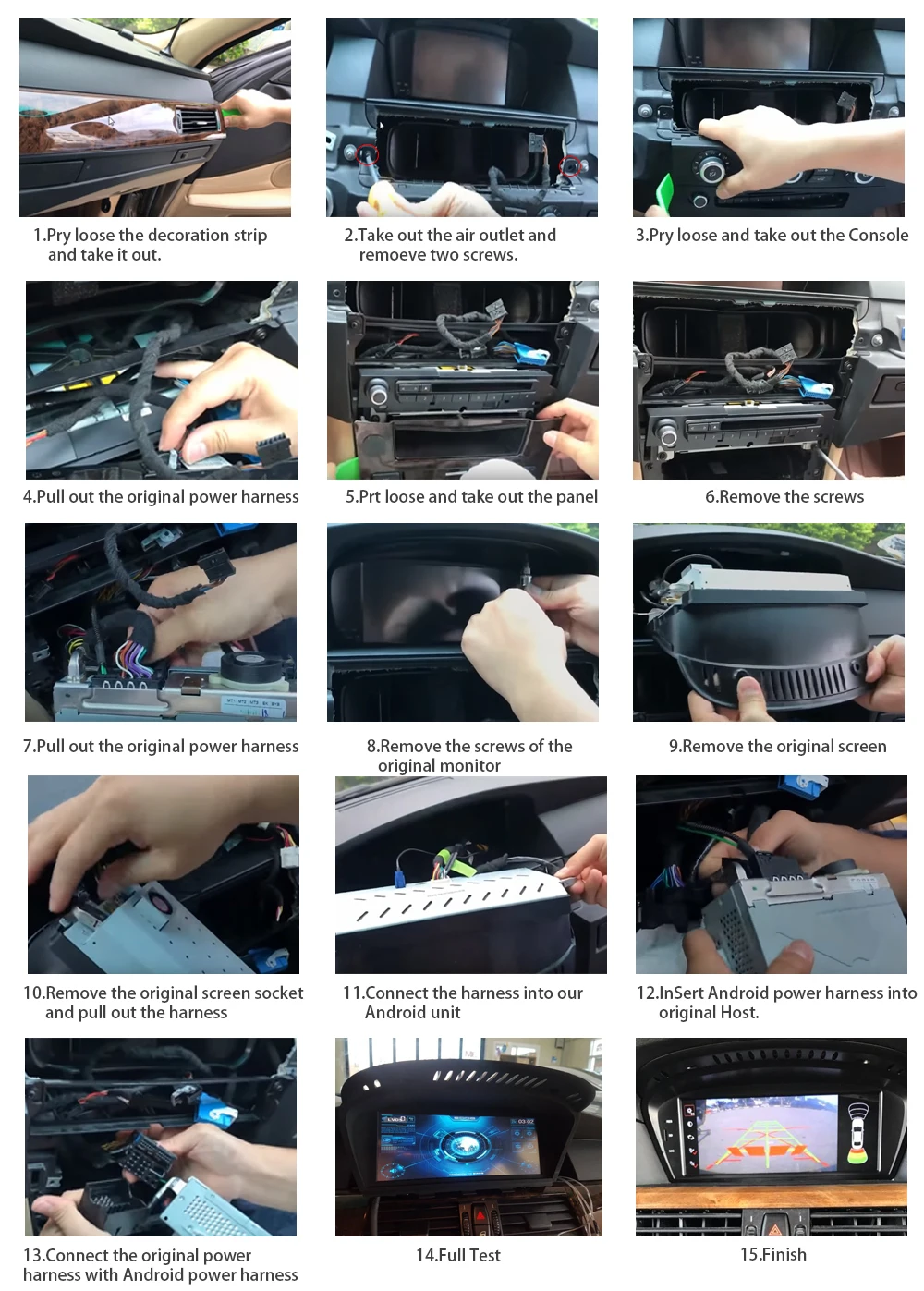 1.Pry loose the decoration strip and take it out.

2.Take out the air outlet and remoeve two screws.

3.Pry loose and take out the Console

4.Pull out the original power harness

5.Prt loose and take out the panel

6.Remove the screws

7.Pull out the original power harness

8.Remove the screws of the original monitor

9.Remove the original screen

10.Remove the original screen socket and pull out the harness

11.Connect the harness into our Android unit

12.InSert Android power harness into original Host.

13.Connect the original power harness with Android power harness

14.Full Test

15.Finish