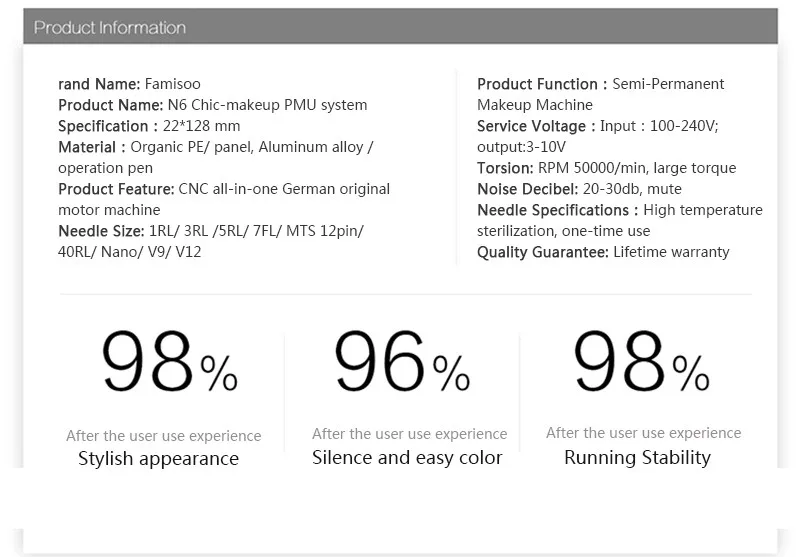 Product Information

rand Name: Famisoo
Product Name: N6 Chic-makeup PMU system
Specification : 22*128 mm
Material : Organic PE/ panel, Aluminum alloy / operation pen
Product Feature: CNC all-in-one German original motor machine
Needle Size: 1RL/ 3RL /5RL/ 7FL/ MTS 12pin/ 40RL/ Nano/ V9/ V12

Product Function : Semi-Permanent Makeup Machine
Service Voltage : Input : 100-240V; output:3-10V
Torsion: RPM 50000/min, large torque
Noise Decibel: 20-30db, mute
Needle Specifications : High temperature sterilization, one-time use
Quality Guarantee: Lifetime warranty

98%
After the user use experience
Stylish appearance

96%
After the user use experience
Silence and easy color

98%
After the user use experience
Running Stability