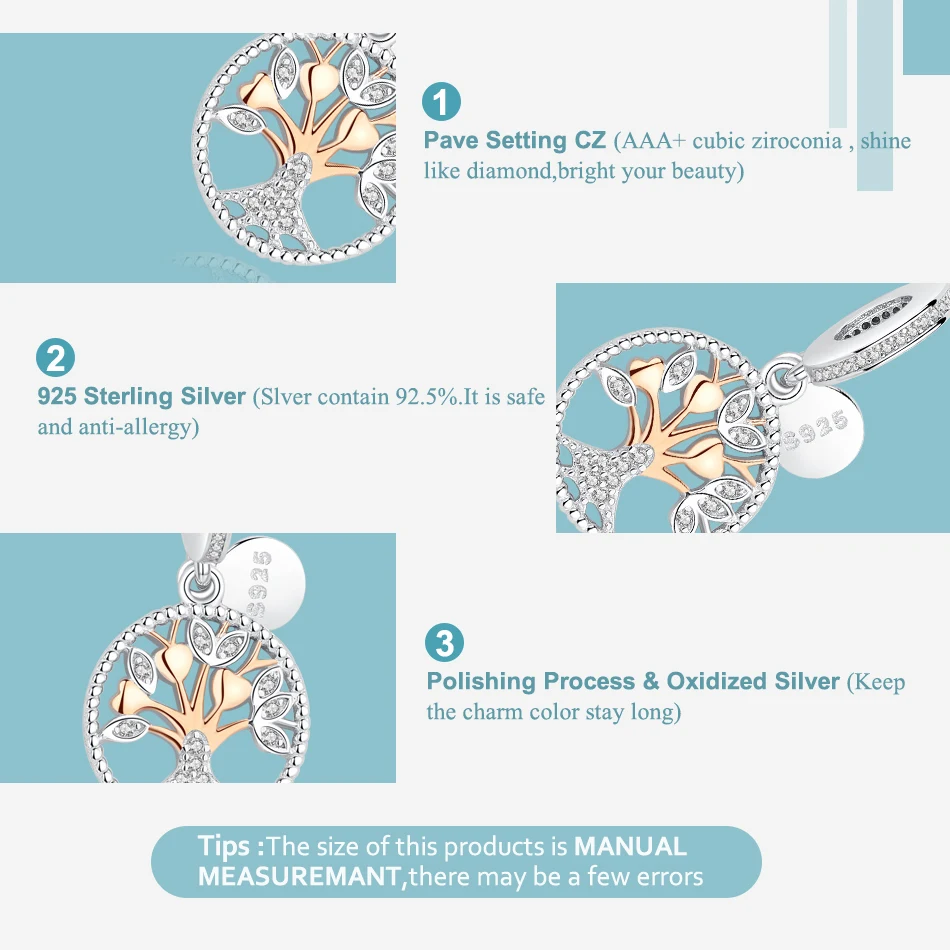 1
Pave Setting CZ (AAA+ cubic ziroconia , shine like diamond,bright your beauty)

2
925 Sterling Silver (Slver contain 92.5%.It is safe and anti-allergy)

S925

S925

3
Polishing Process & Oxidized Silver (Keep the charm color stay long)

Tips :The size of this products is MANUAL MEASUREMANT,there may be a few errors