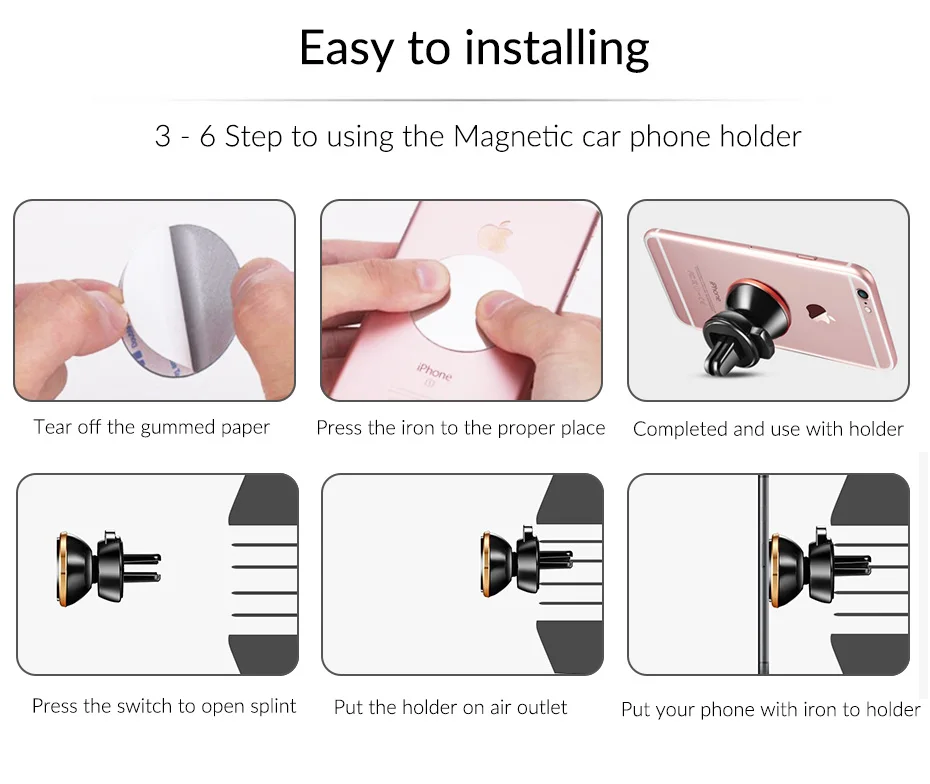 Easy to installing

3 - 6 Step to using the Magnetic car phone holder

iPhone

iPhone

Tear off the gummed paper

Press the iron to the proper place

Completed and use with holder

Press the switch to open splint

Put the holder on air outlet

Put your phone with iron to holder