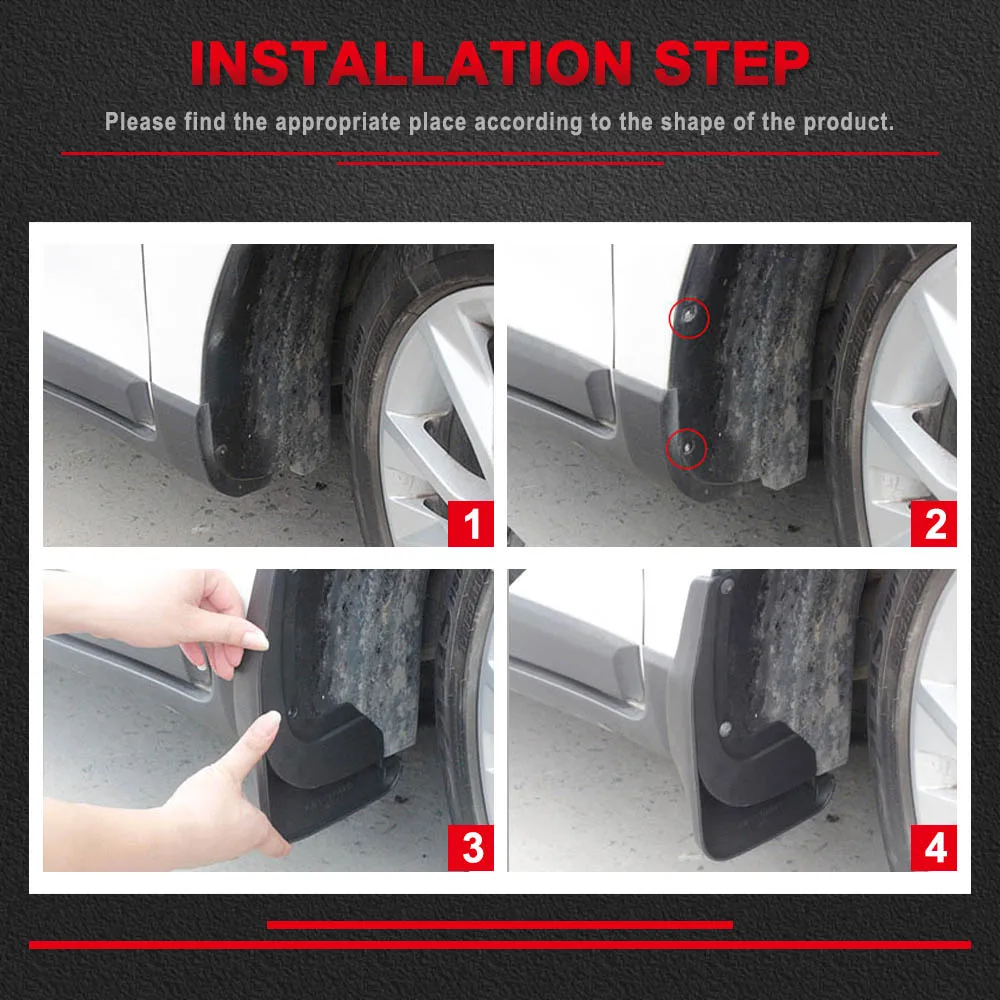 INSTALLATION STEP

Please find the appropriate place according to the shape of the product.

1

2

3

4