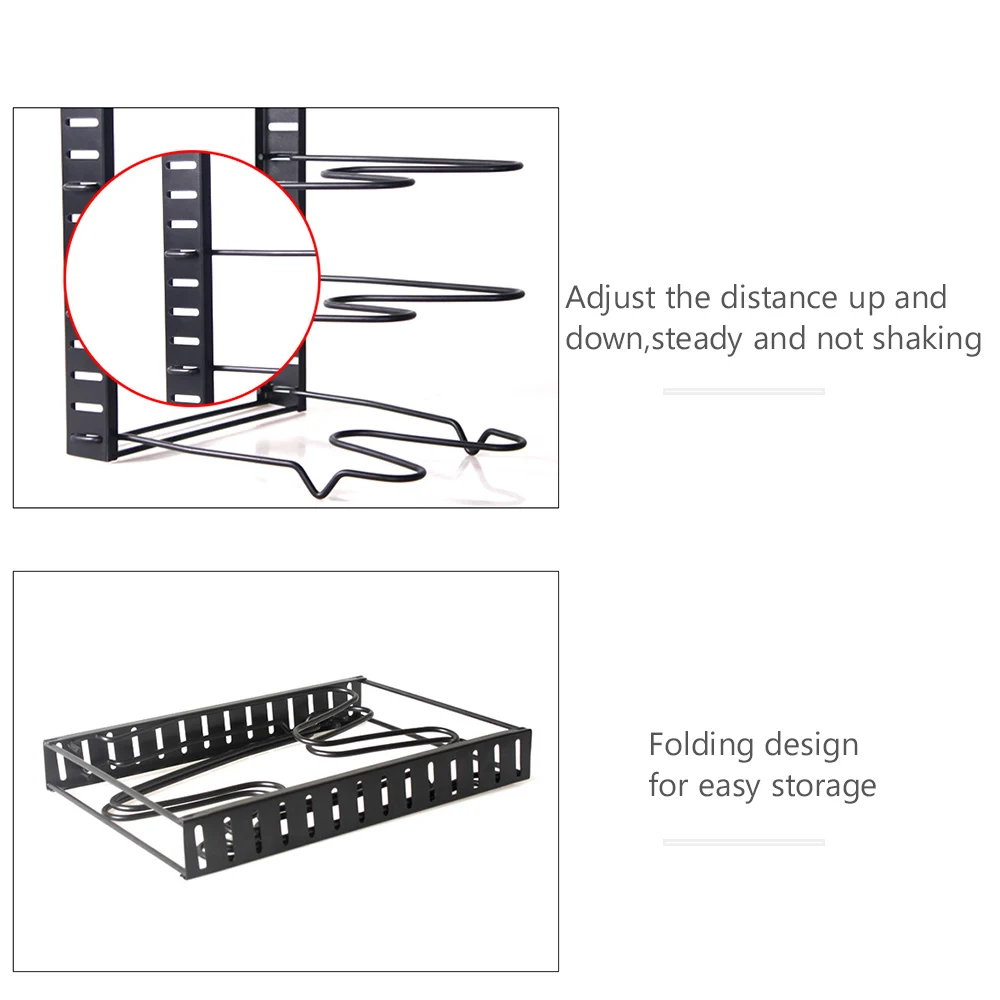 Adjust the distance up and down,steady and not shaking

Folding design for easy storage