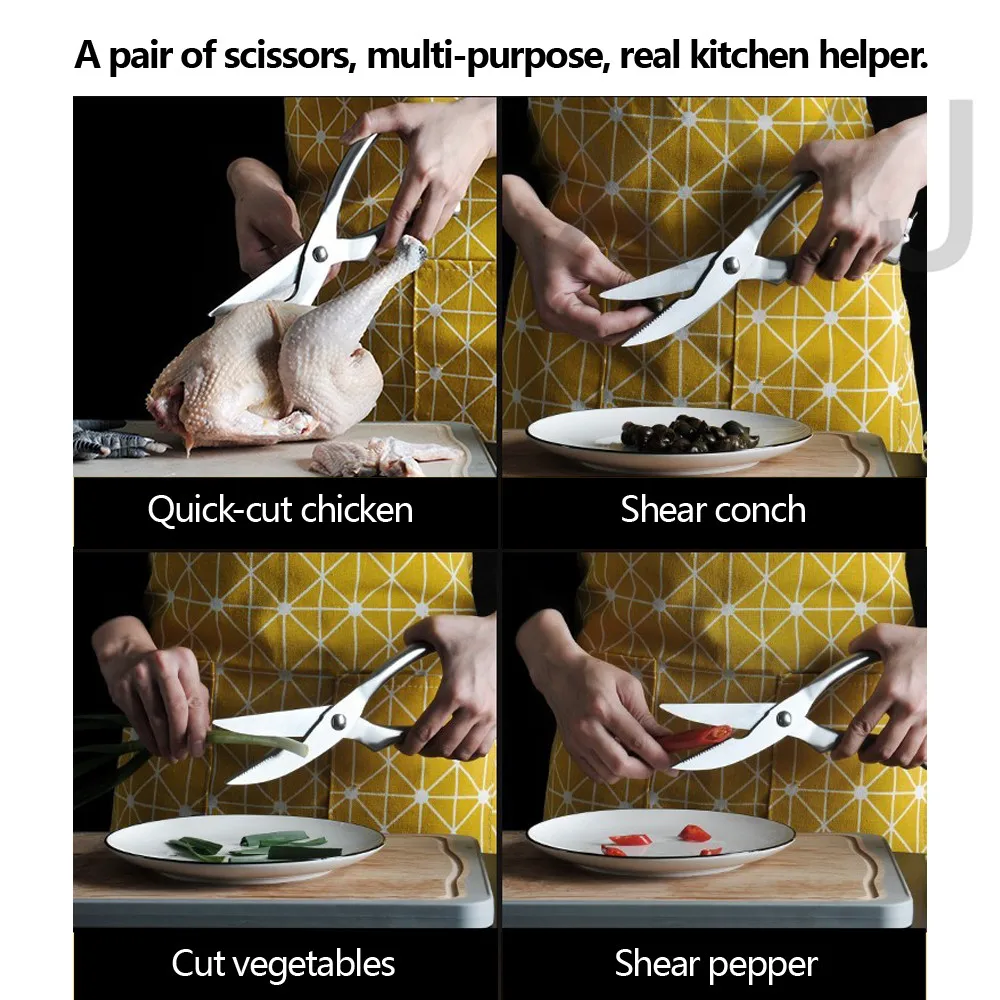 A pair of scissors, multi-purpose, real kitchen helper.

Quick-cut chicken

Shear conch

Cut vegetables

Shear pepper